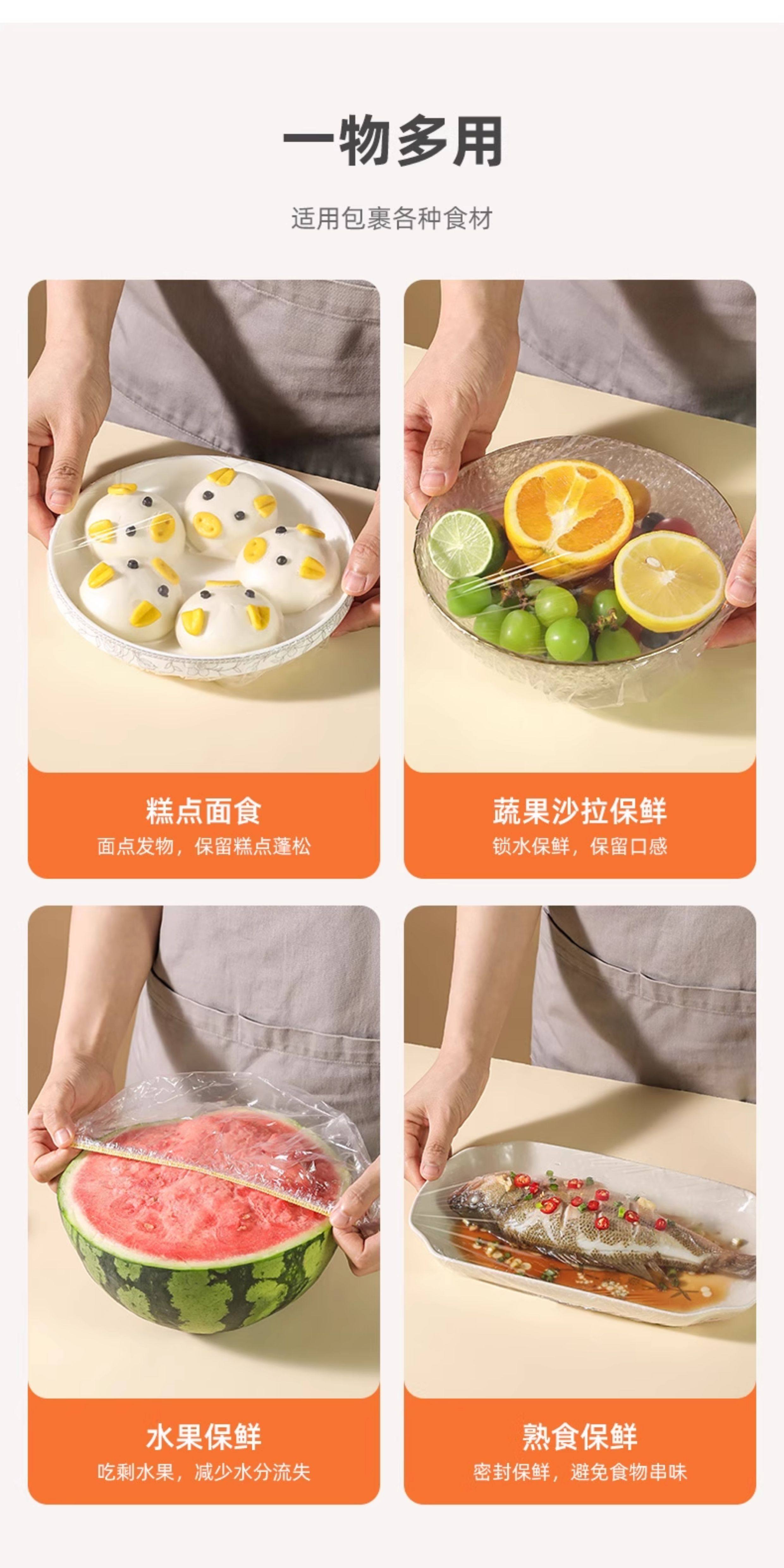 一物多用

适用包裹各种食材

糕点面食

面点发物，保留糕点蓬松

蔬果沙拉保鲜

锁水保鲜，保留口感

水果保鲜

吃剩水果，减少水分流失

熟食保鲜

密封保鲜，避免食物串味