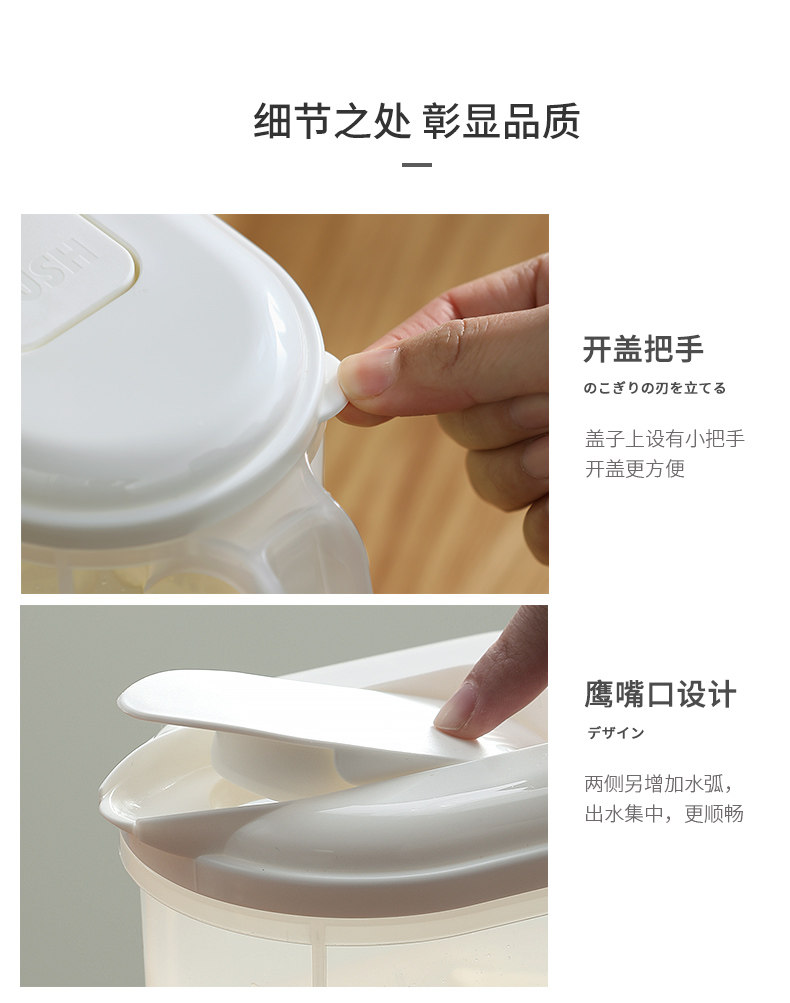 细节之处 彰显品质

USH

开盖把手
のこぎりの刃を立てる

盖子上设有小把手
开盖更方便

鹰嘴口设计
デザイン

两侧另增加水弧，
出水集中，更顺畅