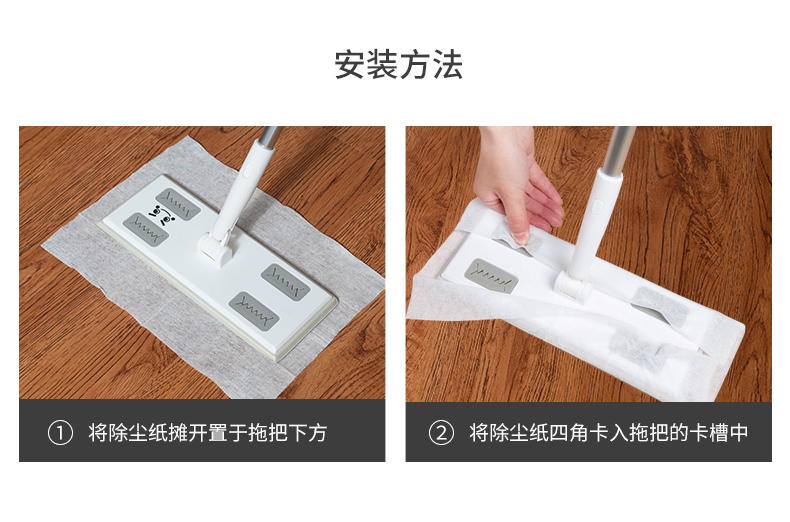 安装方法

① 将除尘纸摊开置于拖把下方

② 将除尘纸四角卡入拖把的卡槽中