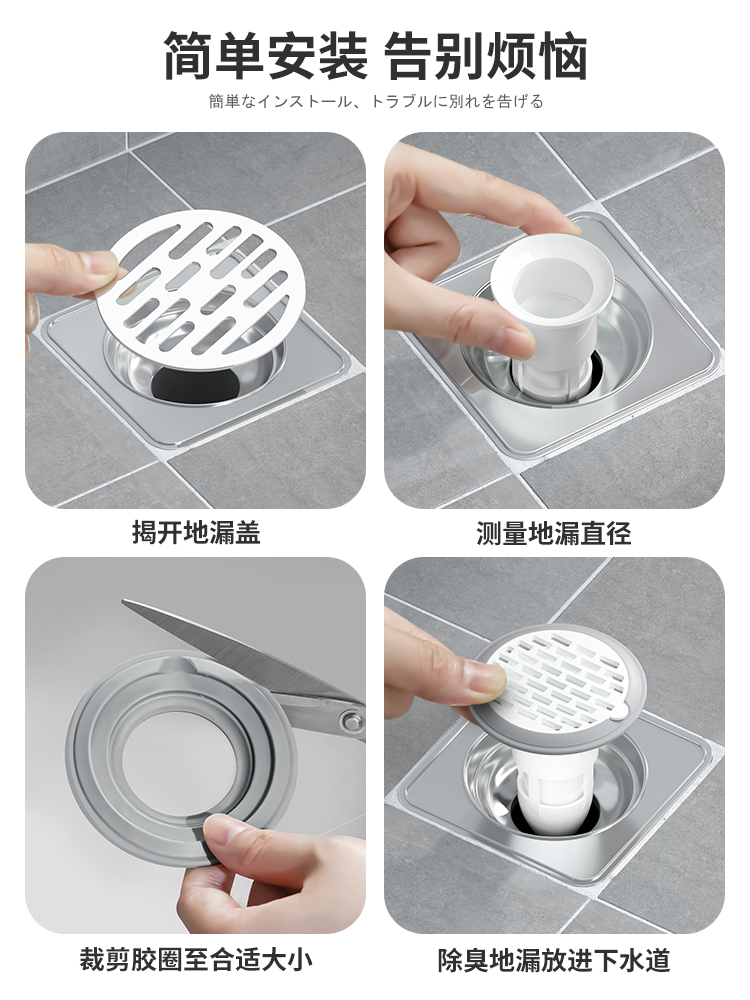 简单安装 告别烦恼

簡単なインストール、トラブルに別れを告げる

揭开地漏盖

测量地漏直径

裁剪胶圈至合适大小

除臭地漏放进下水道