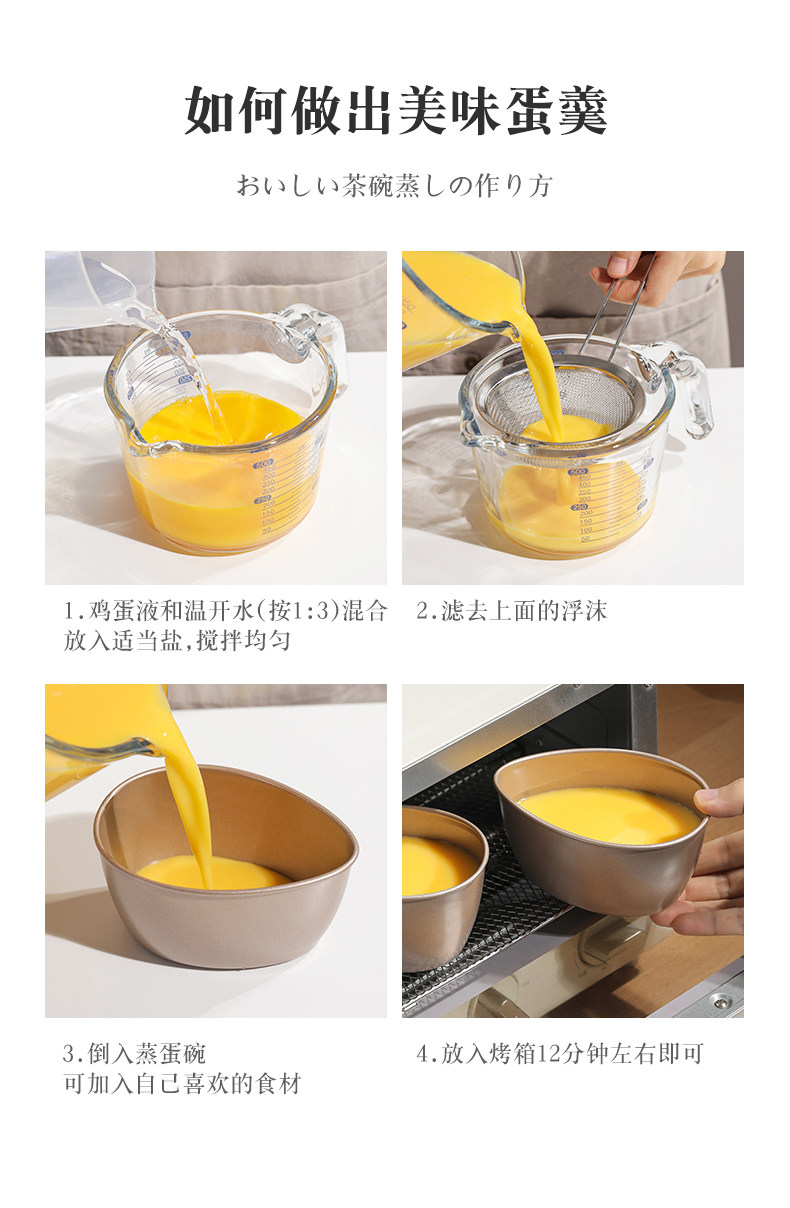 如何做出美味蛋羹

おいしい茶碗蒸しの作り方

1.鸡蛋液和温开水(按1:3)混合放入适当盐,搅拌均匀

2.滤去上面的浮沫

3.倒入蒸蛋碗
可加入自己喜欢的食材

4.放入烤箱12分钟左右即可