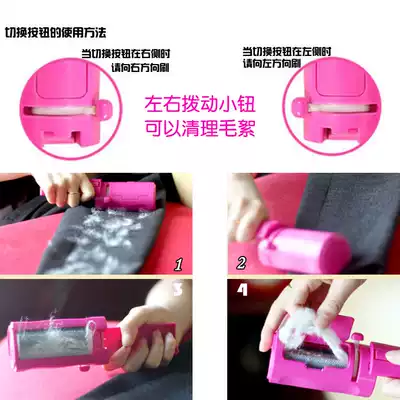 切换按钮的使用方法

当切换按钮在右侧时
请向右方向刷

当切换按钮在左侧时
请向左方向刷

左右拨动小钮
可以清理毛絮

1

2

3

4