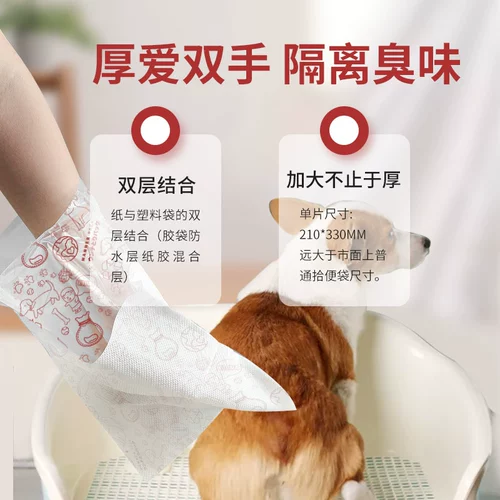 厚爱双手 隔离臭味

双层结合

纸与塑料袋的双层结合（胶袋防水层纸胶混合层）

加大不止于厚

单片尺寸:
210*330MM
远大于市面上普通拾便袋尺寸。