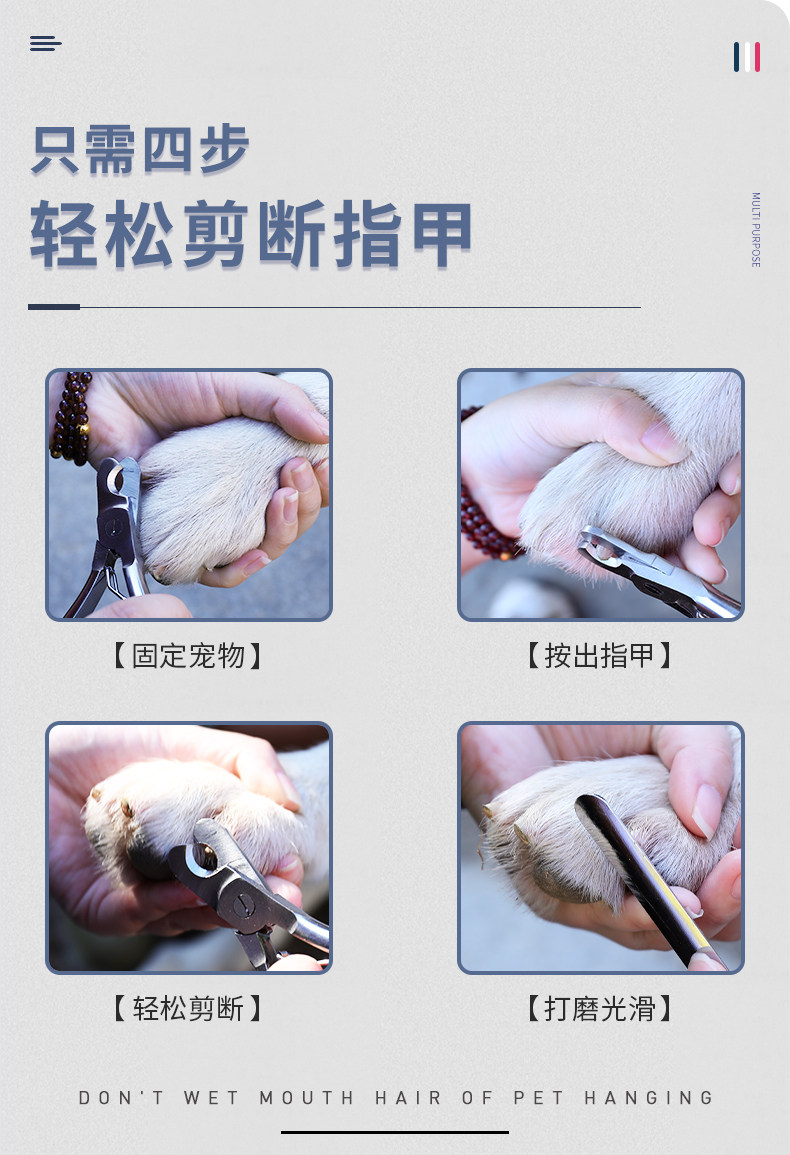 只需四步
轻松剪断指甲

MULTI PURPOSE

【固定宠物】

【按出指甲】

【轻松剪断】

【打磨光滑】

DON'T WET MOUTH HAIR OF PET HANGING