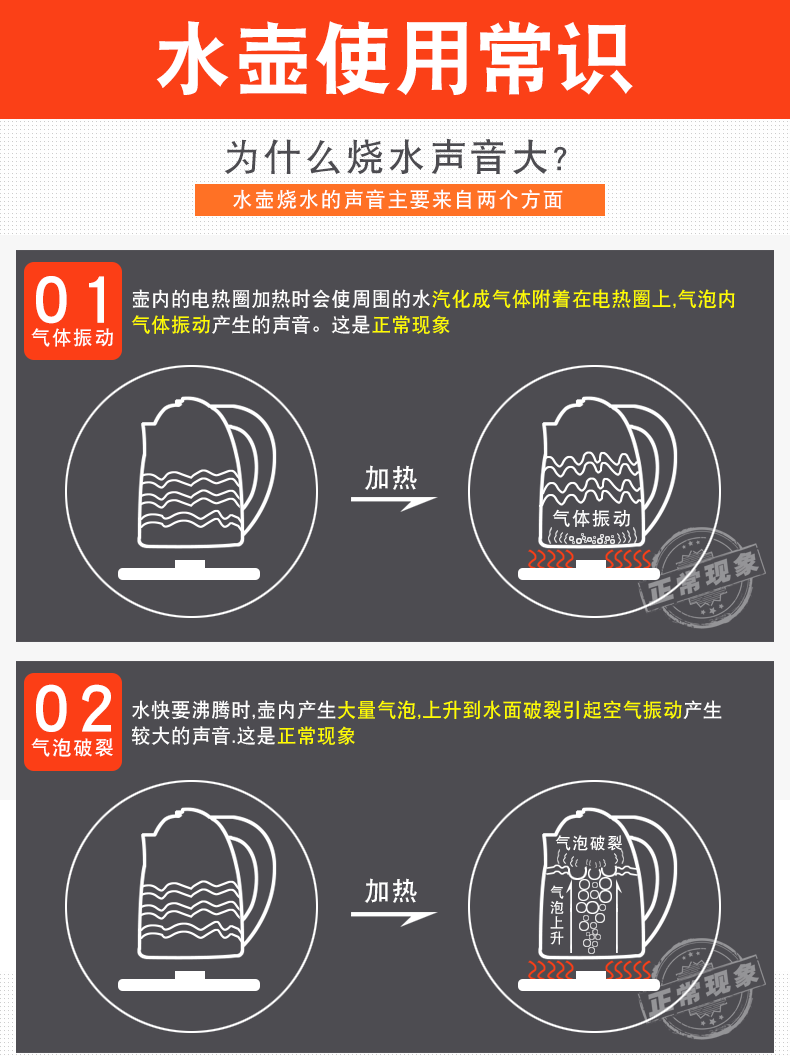 水壶使用常识

为什么烧水声音大?

水壶烧水的声音主要来自两个方面

01
气体振动

壶内的电热圈加热时会使周围的水汽化成气体附着在电热圈上,气泡内气体振动产生的声音。这是正常现象

加热

气体振动

正常现象

02
气泡破裂

水快要沸腾时,壶内产生大量气泡,上升到水面破裂引起空气振动产生较大的声音.这是正常现象

加热

气泡破裂

气泡上升

正常现象