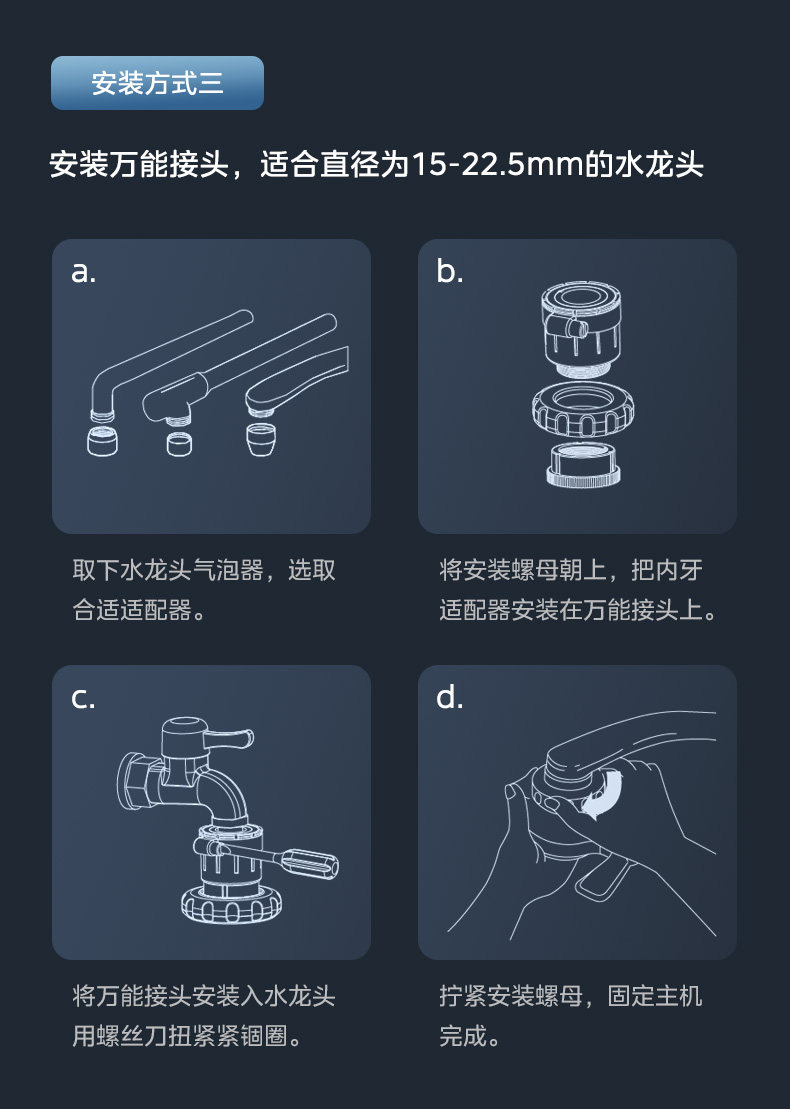 安装方式三

安装万能接头，适合直径为15-22.5mm的水龙头

a.

取下水龙头气泡器，选取合适适配器。

b.

将安装螺母朝上，把内牙适配器安装在万能接头上。

c.

将万能接头安装入水龙头用螺丝刀扭紧紧锢圈。

d.

拧紧安装螺母，固定主机完成。