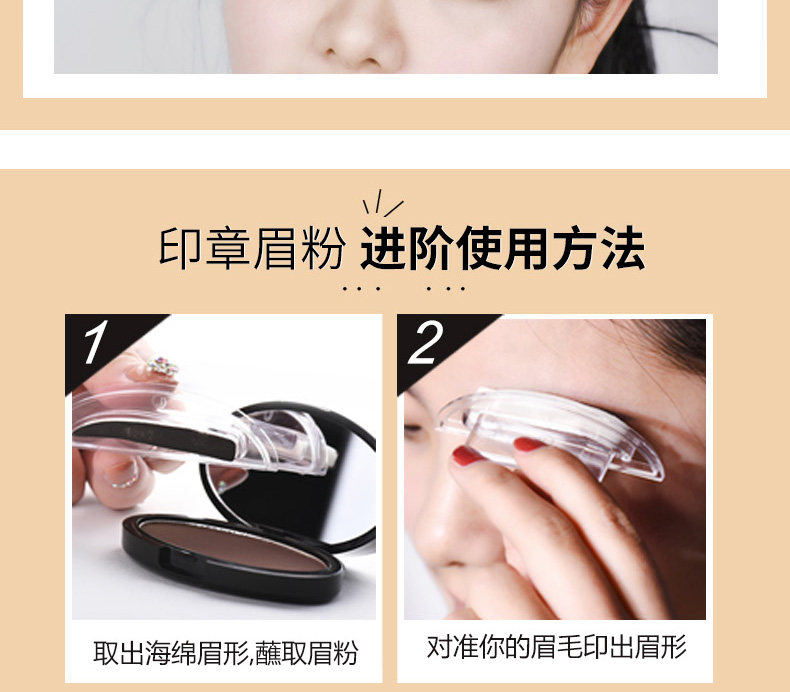 印章眉粉 进阶使用方法

1

取出海绵眉形,蘸取眉粉

2

对准你的眉毛印出眉形