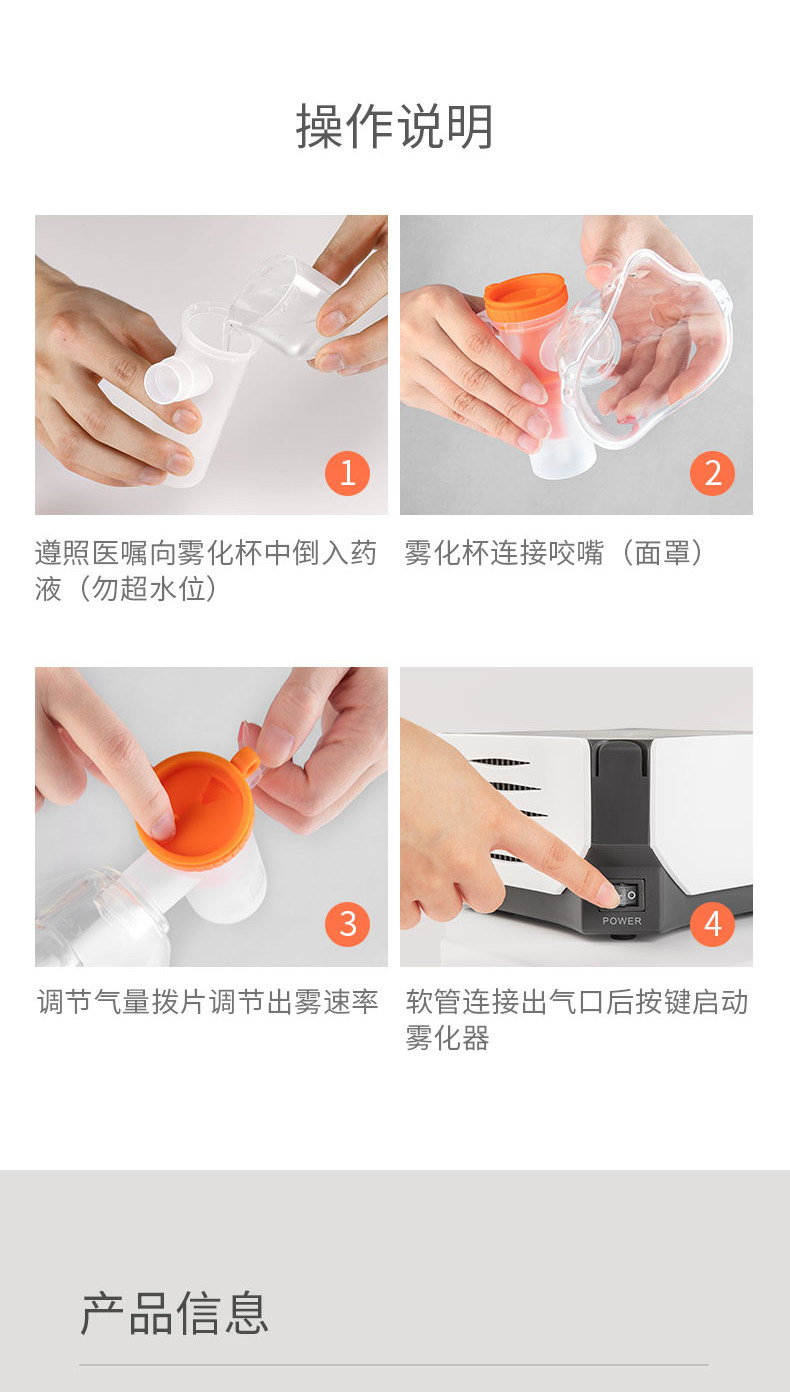 操作说明

1

遵照医嘱向雾化杯中倒入药液（勿超水位）

2

雾化杯连接咬嘴（面罩）

3

调节气量拨片调节出雾速率

POWER

4

软管连接出气口后按键启动雾化器

产品信息