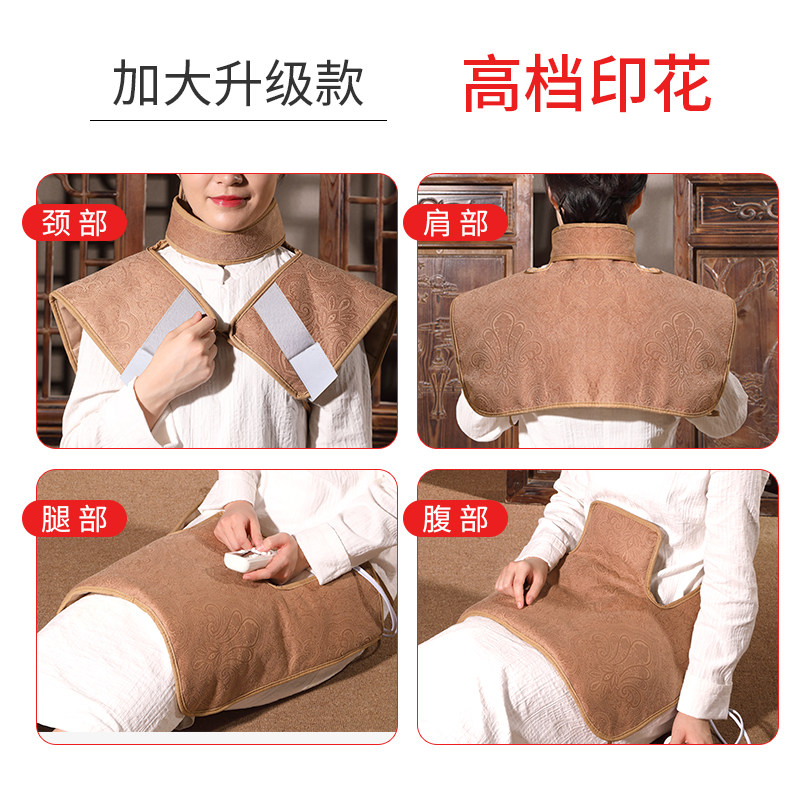 加大升级款 高档印花

颈部

肩部

腿部

腹部