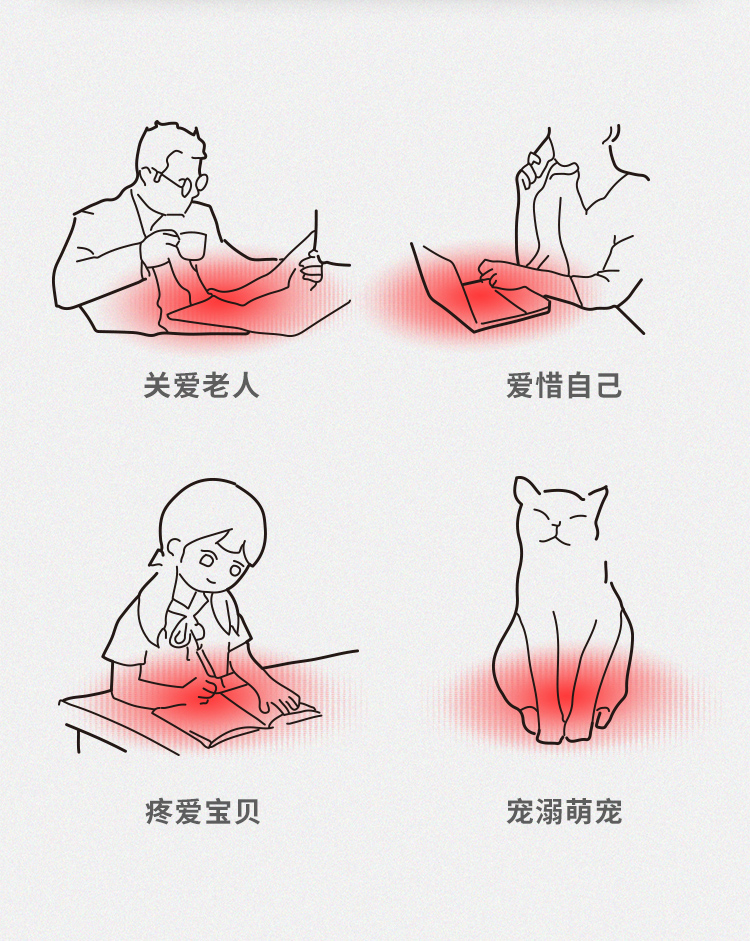 关爱老人

爱惜自己

疼爱宝贝

宠溺萌宠