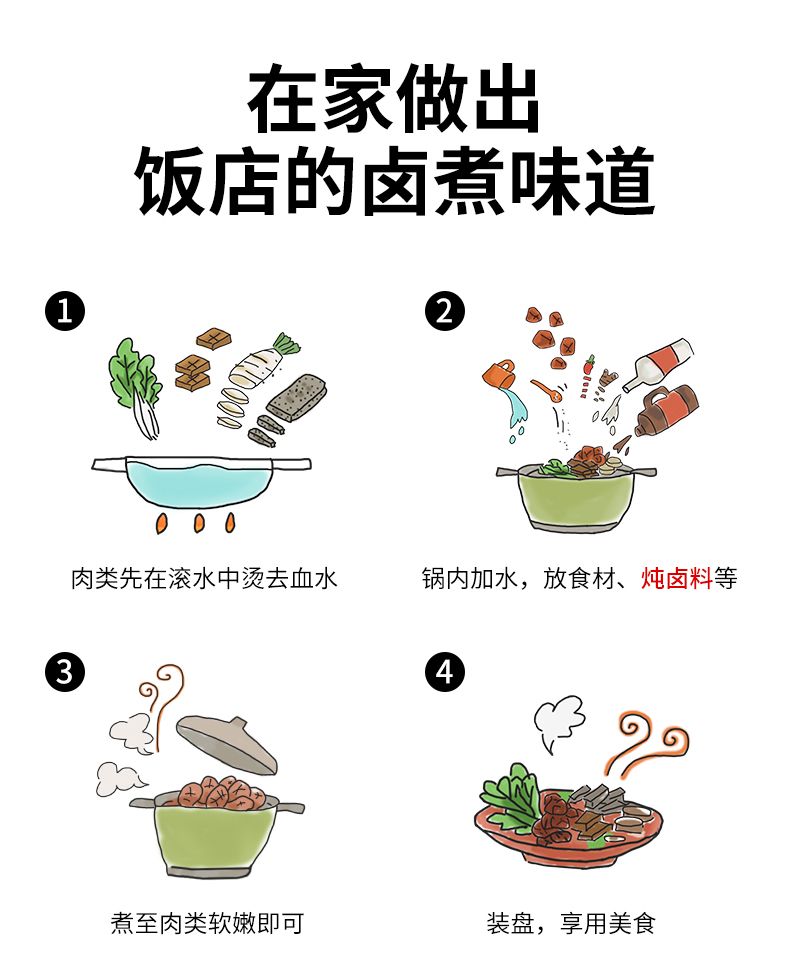 在家做出
饭店的卤煮味道

1
肉类先在滚水中烫去血水

2
锅内加水，放食材、炖卤料等

3
煮至肉类软嫩即可

4
装盘，享用美食