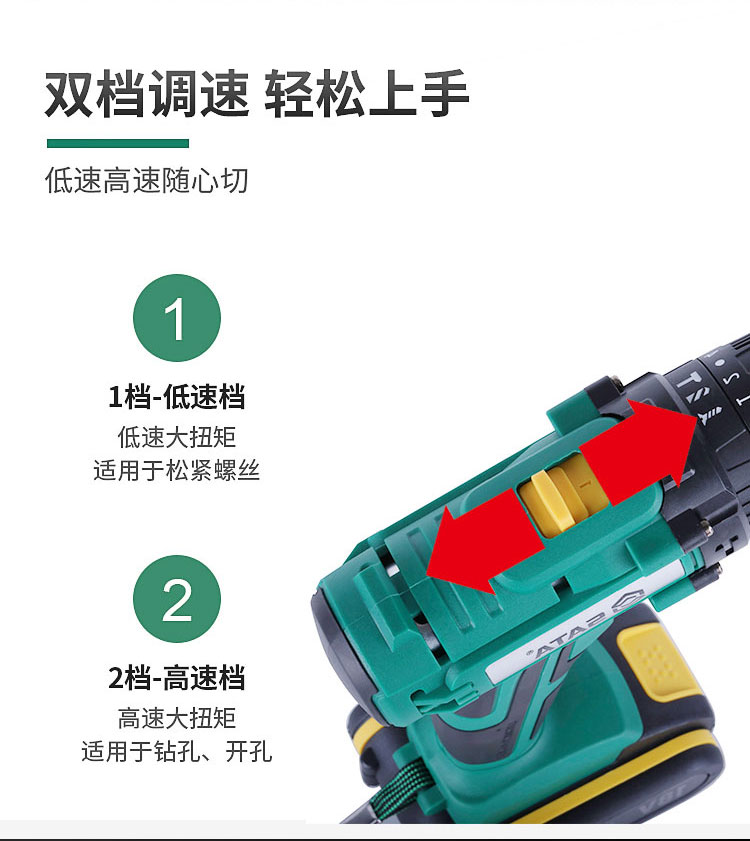 双档调速 轻松上手

低速高速随心切

1

1档-低速档

低速大扭矩
适用于松紧螺丝

2

2档-高速档

高速大扭矩
适用于钻孔、开孔

SATA