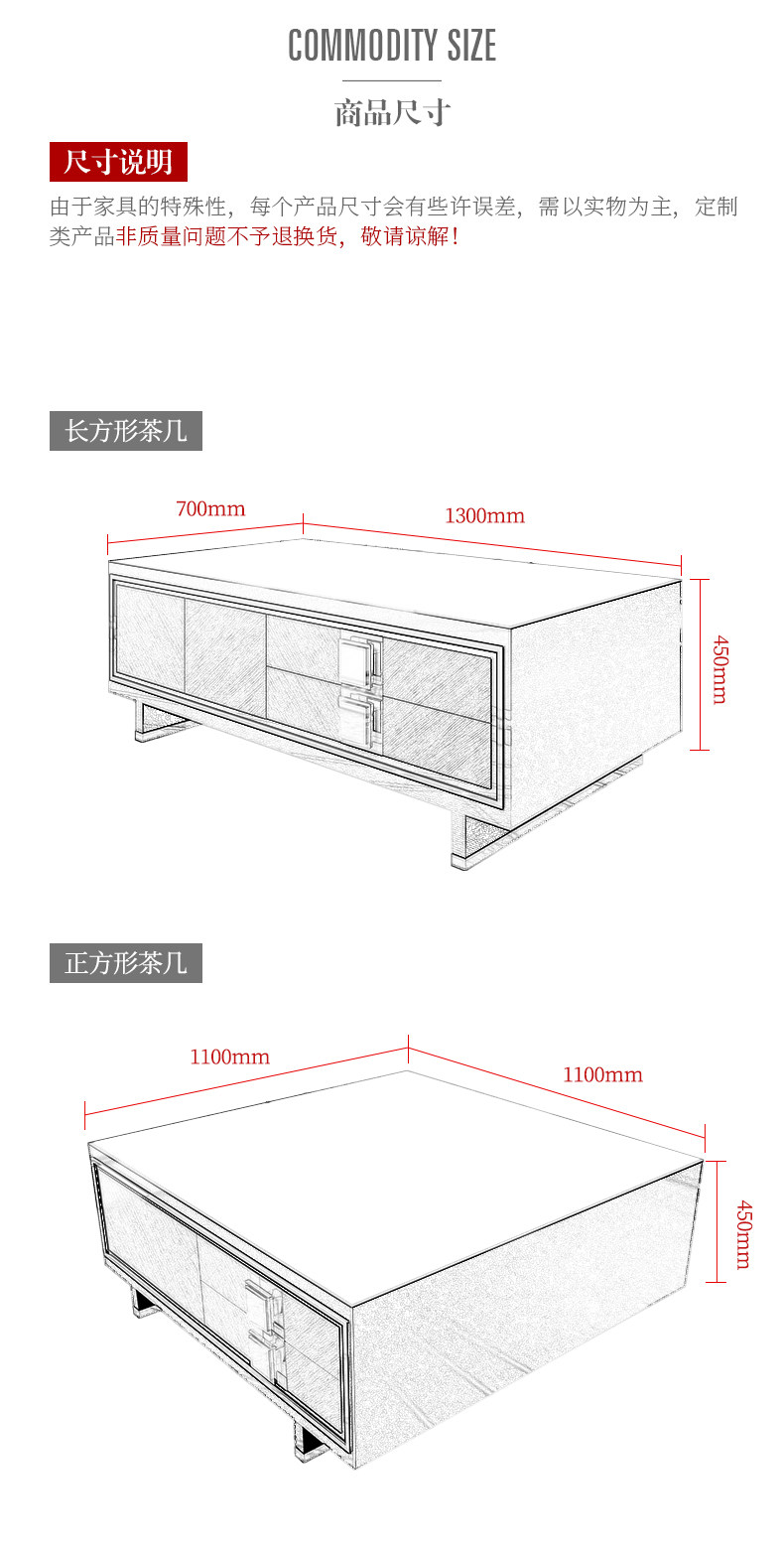 COMMODITY SIZE

商品尺寸

尺寸说明

由于家具的特殊性，每个产品尺寸会有些许误差，需以实物为主，定制类产品非质量问题不予退换货，敬请谅解！

长方形茶几

700mm

1300mm

450mm

正方形茶几

1100mm

1100mm

450mm