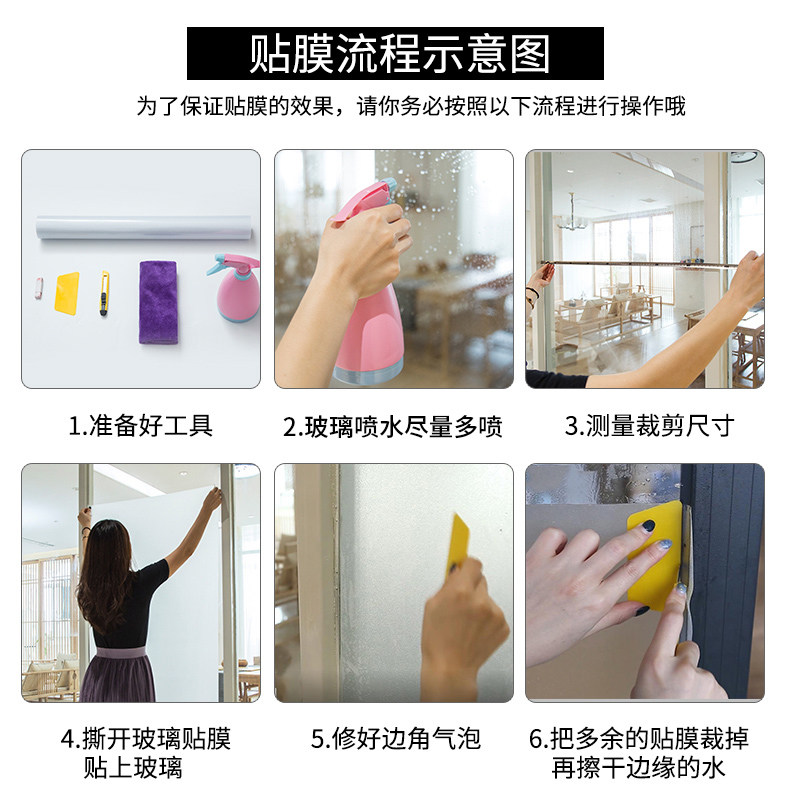 贴膜流程示意图

为了保证贴膜的效果，请你务必按照以下流程进行操作哦

1.准备好工具

2.玻璃喷水尽量多喷

3.测量裁剪尺寸

4.撕开玻璃贴膜
贴上玻璃

5.修好边角气泡

6.把多余的贴膜裁掉
再擦干边缘的水