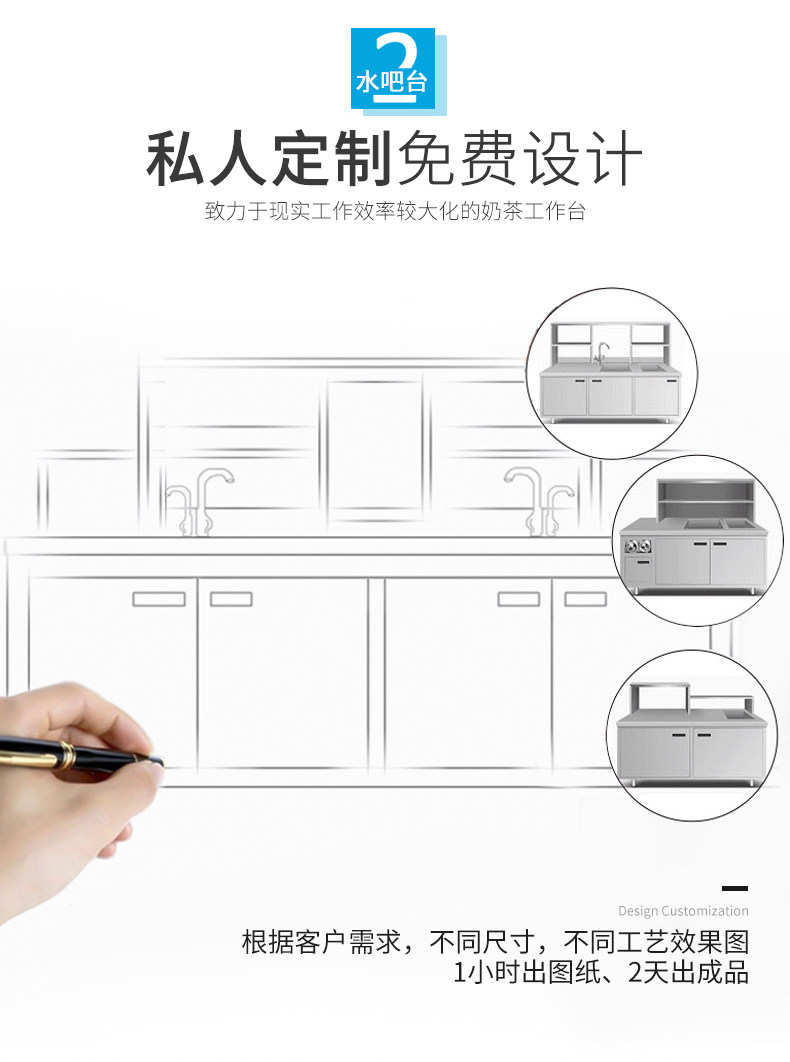 2
水吧台

私人定制免费设计

致力于现实工作效率较大化的奶茶工作台

Design Customization

根据客户需求，不同尺寸，不同工艺效果图
1小时出图纸、2天出成品