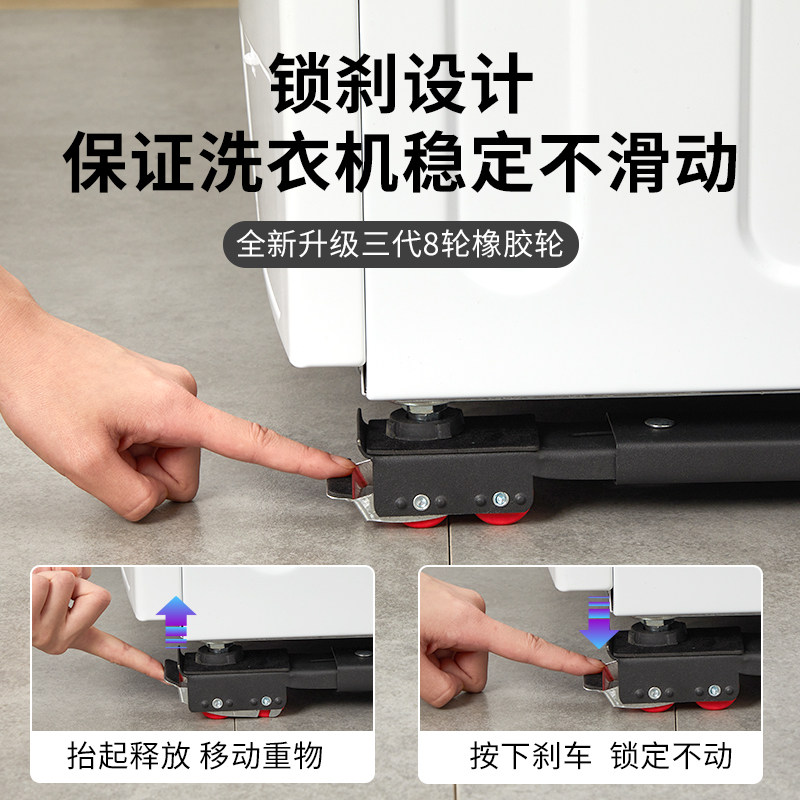 锁刹设计
保证洗衣机稳定不滑动

全新升级三代8轮橡胶轮

抬起释放 移动重物

按下刹车 锁定不动