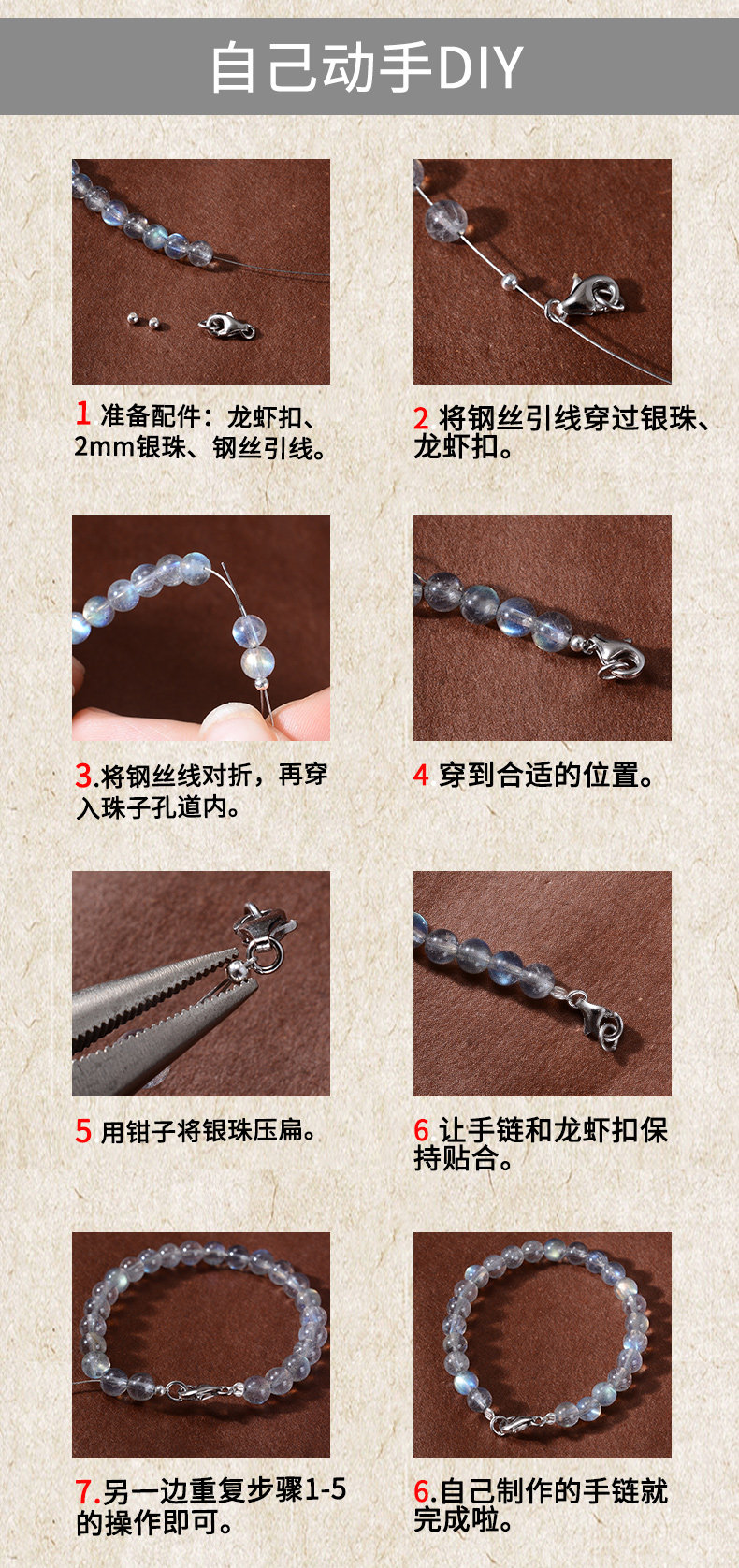 自己动手DIY

1 准备配件：龙虾扣、2mm银珠、钢丝引线。

2 将钢丝引线穿过银珠、龙虾扣。

3.将钢丝线对折，再穿入珠子孔道内。

4 穿到合适的位置。

5 用钳子将银珠压扁。

6 让手链和龙虾扣保持贴合。

7.另一边重复步骤1-5的操作即可。

6.自己制作的手链就完成啦。