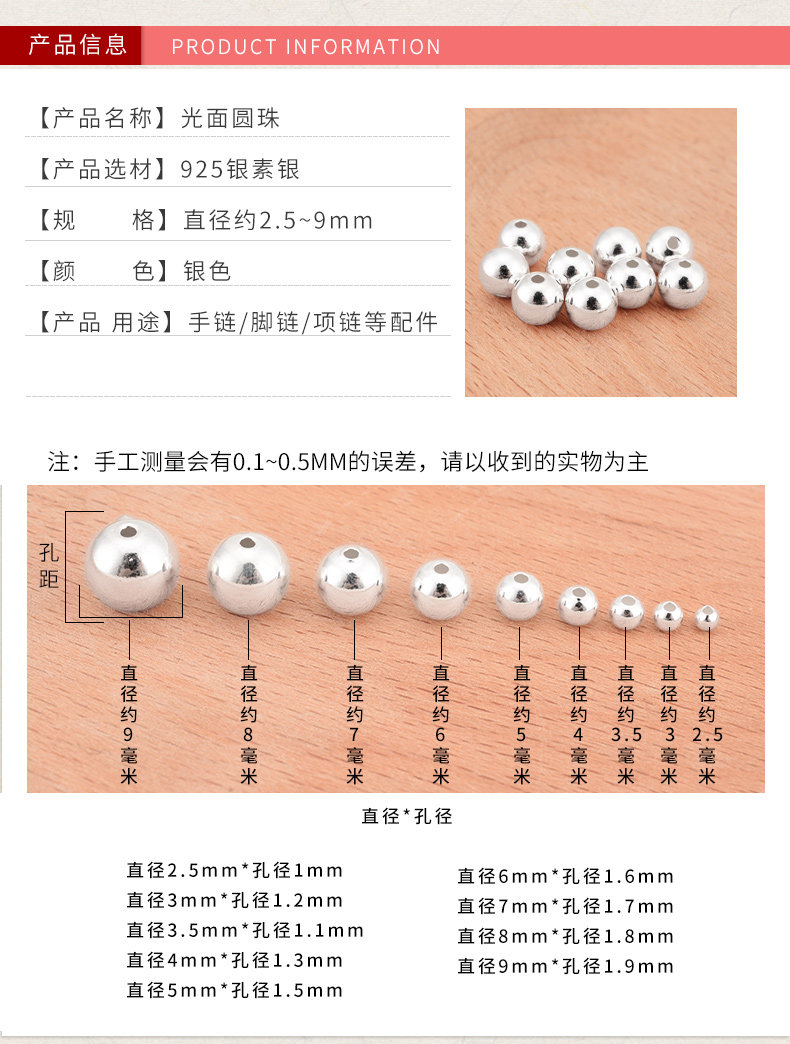 产品信息 PRODUCT INFORMATION

【产品名称】光面圆珠

【产品选材】925银素银

【规　　格】直径约2.5~9mm

【颜　　色】银色

【产品 用途】手链/脚链/项链等配件

注：手工测量会有0.1~0.5MM的误差，请以收到的实物为主

孔距

直径约9毫米

直径约8毫米

直径约7毫米

直径约6毫米

直径约5毫米

直径约4毫米

直径约3.5毫米

直径约3毫米

直径约2.5毫米

直径*孔径

直径2.5mm*孔径1mm
直径3mm*孔径1.2mm
直径3.5mm*孔径1.1mm
直径4mm*孔径1.3mm
直径5mm*孔径1.5mm

直径6mm*孔径1.6mm
直径7mm*孔径1.7mm
直径8mm*孔径1.8mm
直径9mm*孔径1.9mm