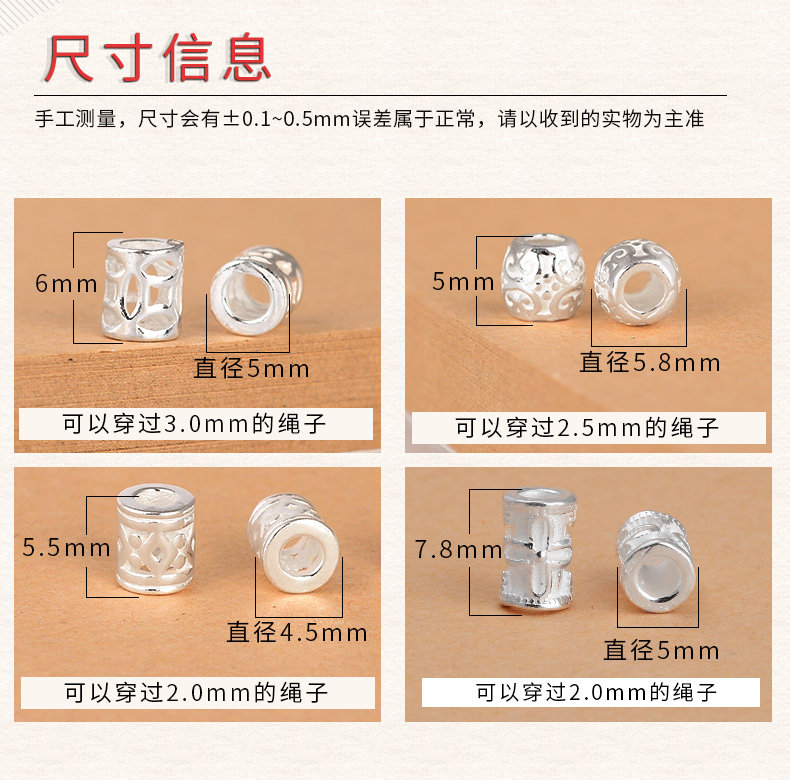 尺寸信息

手工测量，尺寸会有±0.1~0.5mm误差属于正常，请以收到的实物为主准

6mm

直径5mm

可以穿过3.0mm的绳子

5mm

直径5.8mm

可以穿过2.5mm的绳子

5.5mm

直径4.5mm

可以穿过2.0mm的绳子

7.8mm

直径5mm

可以穿过2.0mm的绳子