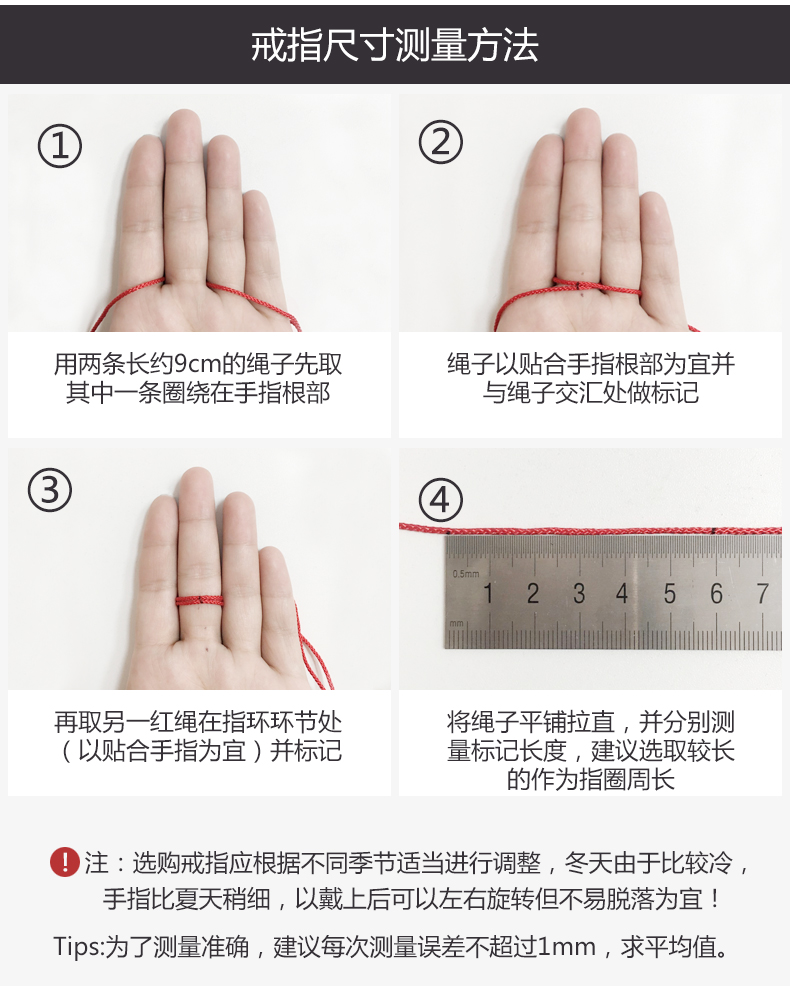 戒指尺寸测量方法

①

用两条长约9cm的绳子先取其中一条圈绕在手指根部

②

绳子以贴合手指根部为宜并与绳子交汇处做标记

③

再取另一红绳在指环环节处（以贴合手指为宜）并标记

④

0.5mm
1 2 3 4 5 6 7
mm

将绳子平铺拉直，并分别测量标记长度，建议选取较长的作为指圈周长

! 注：选购戒指应根据不同季节适当进行调整，冬天由于比较冷，手指比夏天稍细，以戴上后可以左右旋转但不易脱落为宜！

Tips:为了测量准确，建议每次测量误差不超过1mm，求平均值。