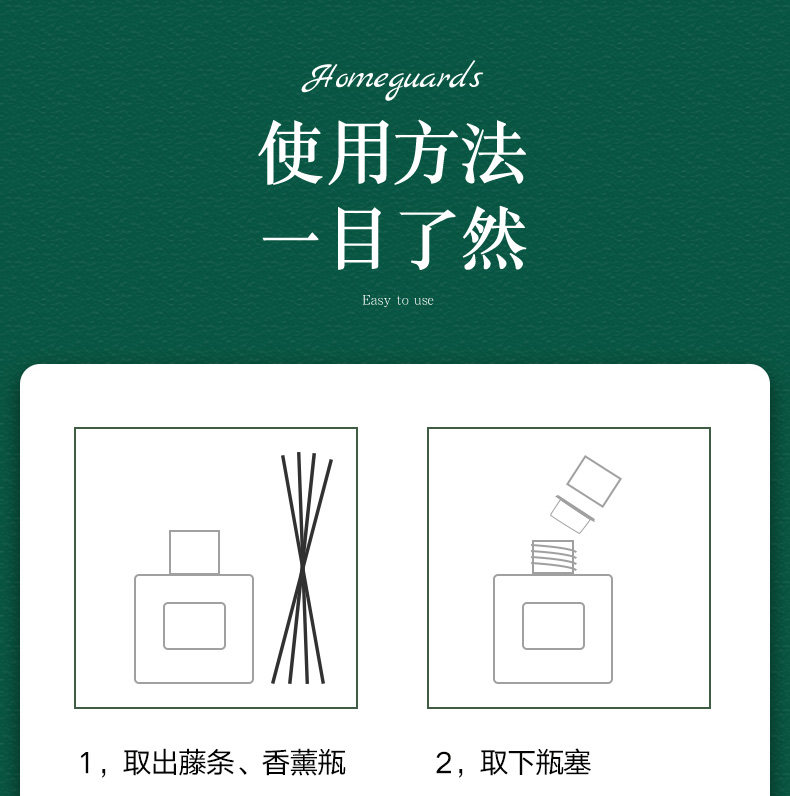 Homeguards

使用方法
一目了然

Easy to use

1，取出藤条、香薰瓶

2，取下瓶塞