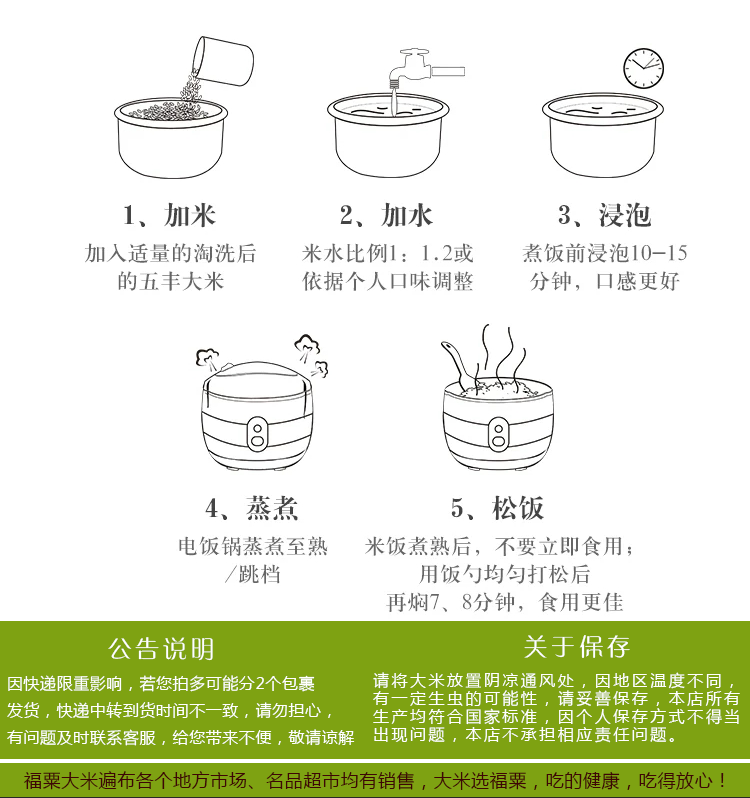 1、加米
加入适量的淘洗后的五丰大米

2、加水
米水比例1：1.2或依据个人口味调整

3、浸泡
煮饭前浸泡10-15分钟，口感更好

4、蒸煮
电饭锅蒸煮至熟/跳档

5、松饭
米饭煮熟后，不要立即食用；用饭勺均匀打松后再焖7、8分钟，食用更佳

公告说明
因快递限重影响，若您拍多可能分2个包裹发货，快递中转到货时间不一致，请勿担心，有问题及时联系客服，给您带来不便，敬请谅解

关于保存
请将大米放置阴凉通风处，因地区温度不同，有一定生虫的可能性，请妥善保存，本店所有生产均符合国家标准，因个人保存方式不得当出现问题，本店不承担相应责任问题。

福粟大米遍布各个地方市场、名品超市均有销售，大米选福粟，吃的健康，吃得放心！