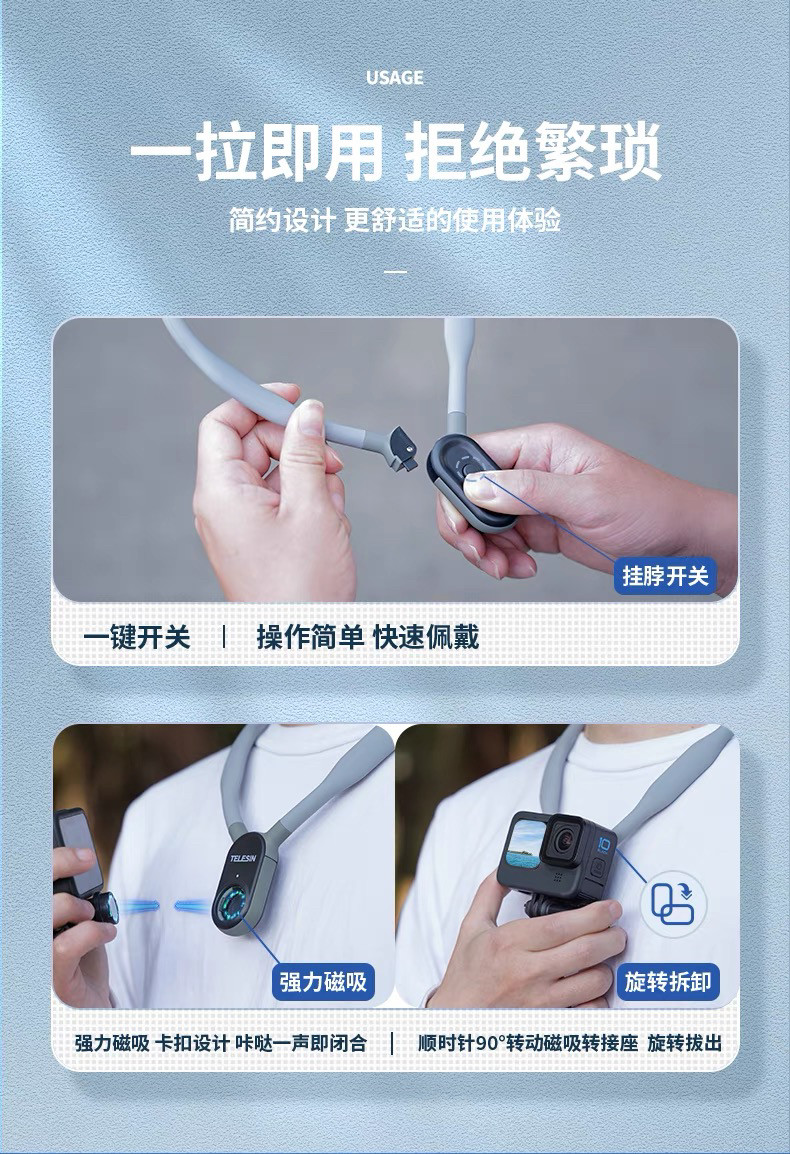 USAGE

一拉即用 拒绝繁琐

简约设计 更舒适的使用体验

挂脖开关

一键开关 | 操作简单 快速佩戴

TELESIN

强力磁吸

10

旋转拆卸

强力磁吸 卡扣设计 咔哒一声即闭合 | 顺时针90°转动磁吸转接座 旋转拔出