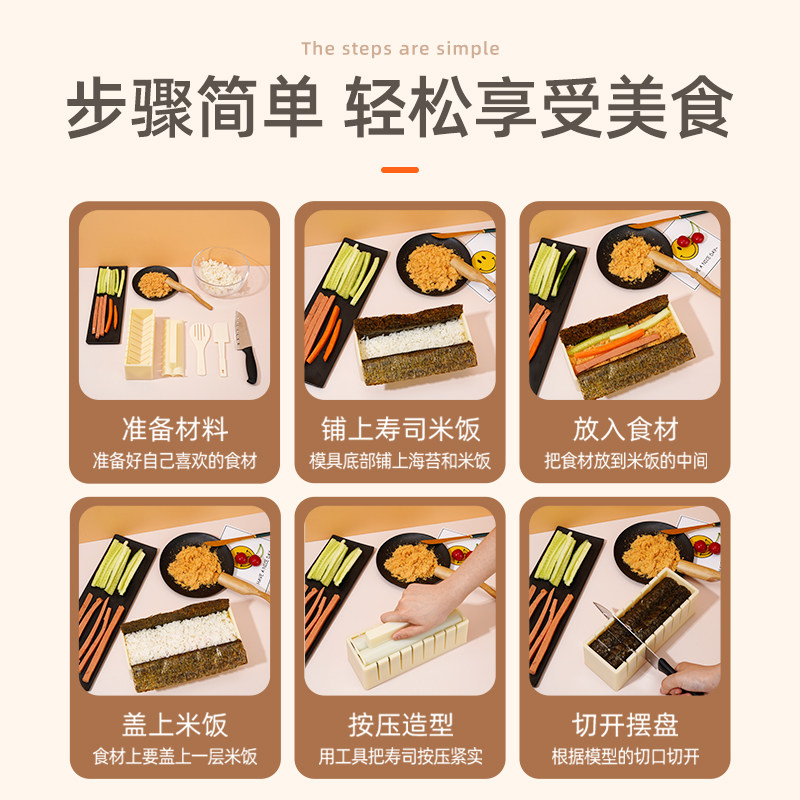 The steps are simple

步骤简单 轻松享受美食

准备材料
准备好自己喜欢的食材

铺上寿司米饭
模具底部铺上海苔和米饭

放入食材
把食材放到米饭的中间

盖上米饭
食材上要盖上一层米饭

按压造型
用工具把寿司按压紧实

切开摆盘
根据模型的切口切开