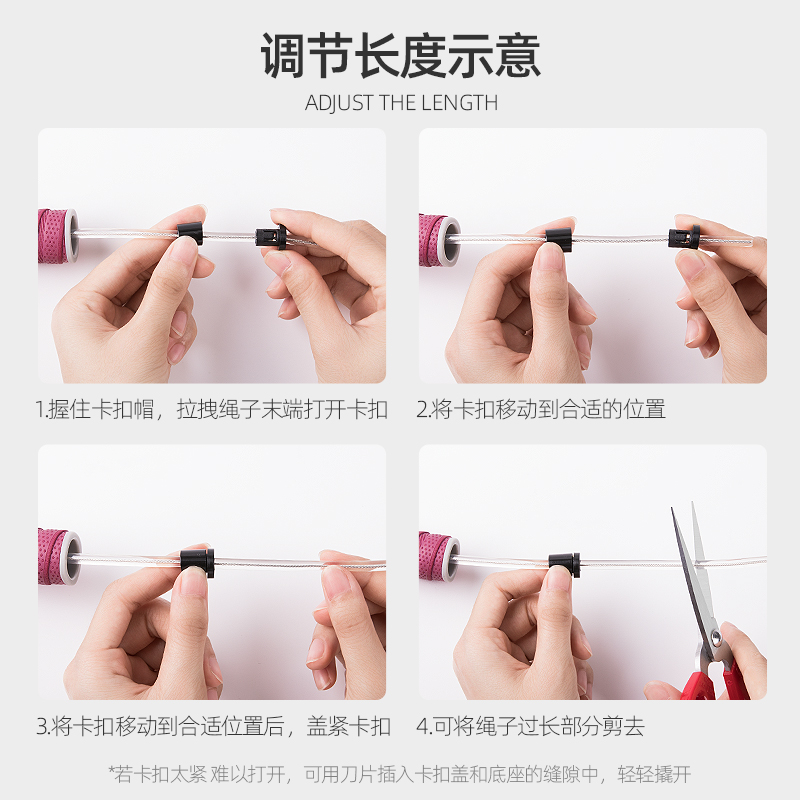 调节长度示意

ADJUST THE LENGTH

1.握住卡扣帽，拉拽绳子末端打开卡扣

2.将卡扣移动到合适的位置

3.将卡扣移动到合适位置后，盖紧卡扣

4.可将绳子过长部分剪去

*若卡扣太紧 难以打开，可用刀片插入卡扣盖和底座的缝隙中，轻轻撬开