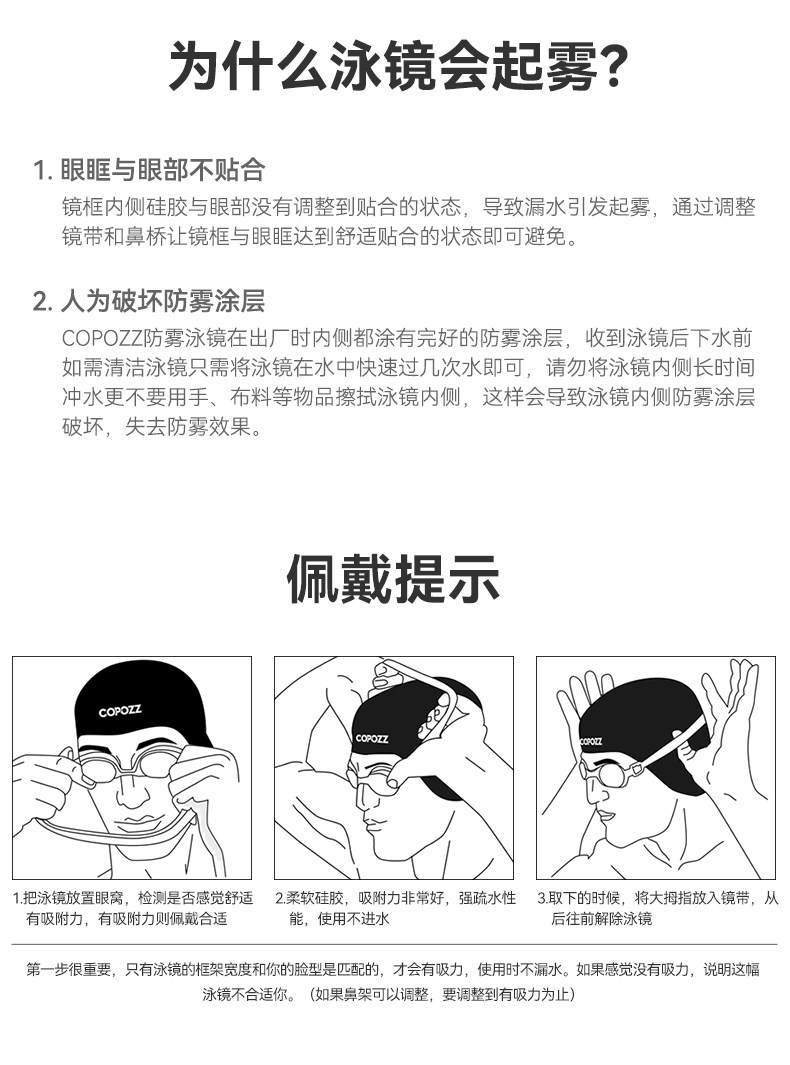 为什么泳镜会起雾?

1. 眼眶与眼部不贴合
镜框内侧硅胶与眼部没有调整到贴合的状态，导致漏水引发起雾，通过调整镜带和鼻桥让镜框与眼眶达到舒适贴合的状态即可避免。

2. 人为破坏防雾涂层
COPOZZ防雾泳镜在出厂时内侧都涂有完好的防雾涂层，收到泳镜后下水前如需清洁泳镜只需将泳镜在水中快速过几次水即可，请勿将泳镜内侧长时间冲水更不要用手、布料等物品擦拭泳镜内侧，这样会导致泳镜内侧防雾涂层破坏，失去防雾效果。

佩戴提示

COPOZZ

COPOZZ

COPOZZ

1.把泳镜放置眼窝，检测是否感觉舒适有吸附力，有吸附力则佩戴合适

2.柔软硅胶，吸附力非常好，强疏水性能，使用不进水

3.取下的时候，将大拇指放入镜带，从后往前解除泳镜

第一步很重要，只有泳镜的框架宽度和你的脸型是匹配的，才会有吸力，使用时不漏水。如果感觉没有吸力，说明这幅泳镜不合适你。（如果鼻架可以调整，要调整到有吸力为止）