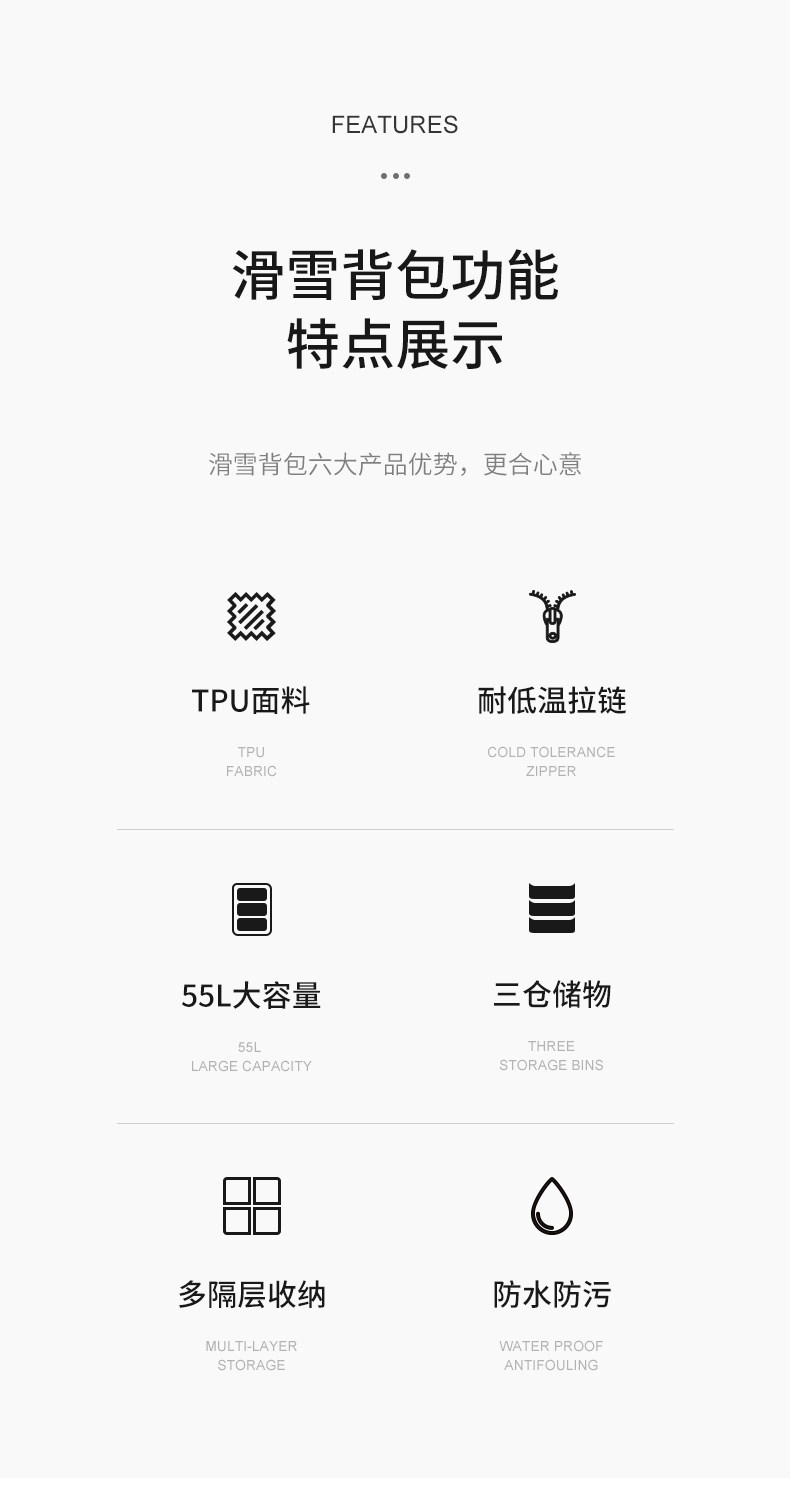 FEATURES

滑雪背包功能
特点展示

滑雪背包六大产品优势，更合心意

TPU面料

TPU
FABRIC

耐低温拉链

COLD TOLERANCE
ZIPPER

55L大容量

55L
LARGE CAPACITY

三仓储物

THREE
STORAGE BINS

多隔层收纳

MULTI-LAYER
STORAGE

防水防污

WATER PROOF
ANTIFOULING