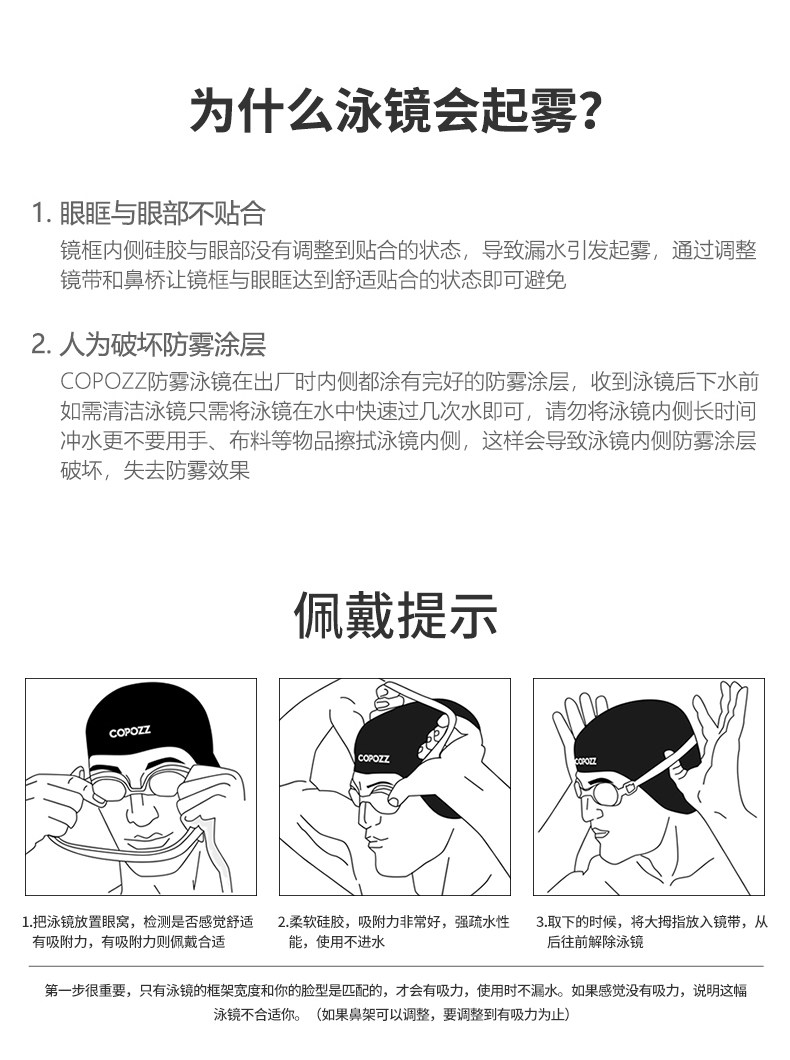 为什么泳镜会起雾?

1. 眼眶与眼部不贴合
镜框内侧硅胶与眼部没有调整到贴合的状态，导致漏水引发起雾，通过调整镜带和鼻桥让镜框与眼眶达到舒适贴合的状态即可避免

2. 人为破坏防雾涂层
COPOZZ防雾泳镜在出厂时内侧都涂有完好的防雾涂层，收到泳镜后下水前如需清洁泳镜只需将泳镜在水中快速过几次水即可，请勿将泳镜内侧长时间冲水更不要用手、布料等物品擦拭泳镜内侧，这样会导致泳镜内侧防雾涂层破坏，失去防雾效果

佩戴提示

COPOZZ

COPOZZ

COPOZZ

1.把泳镜放置眼窝，检测是否感觉舒适有吸附力，有吸附力则佩戴合适

2.柔软硅胶，吸附力非常好，强疏水性能，使用不进水

3.取下的时候，将大拇指放入镜带，从后往前解除泳镜

第一步很重要，只有泳镜的框架宽度和你的脸型是匹配的，才会有吸力，使用时不漏水。如果感觉没有吸力，说明这幅泳镜不合适你。（如果鼻架可以调整，要调整到有吸力为止）