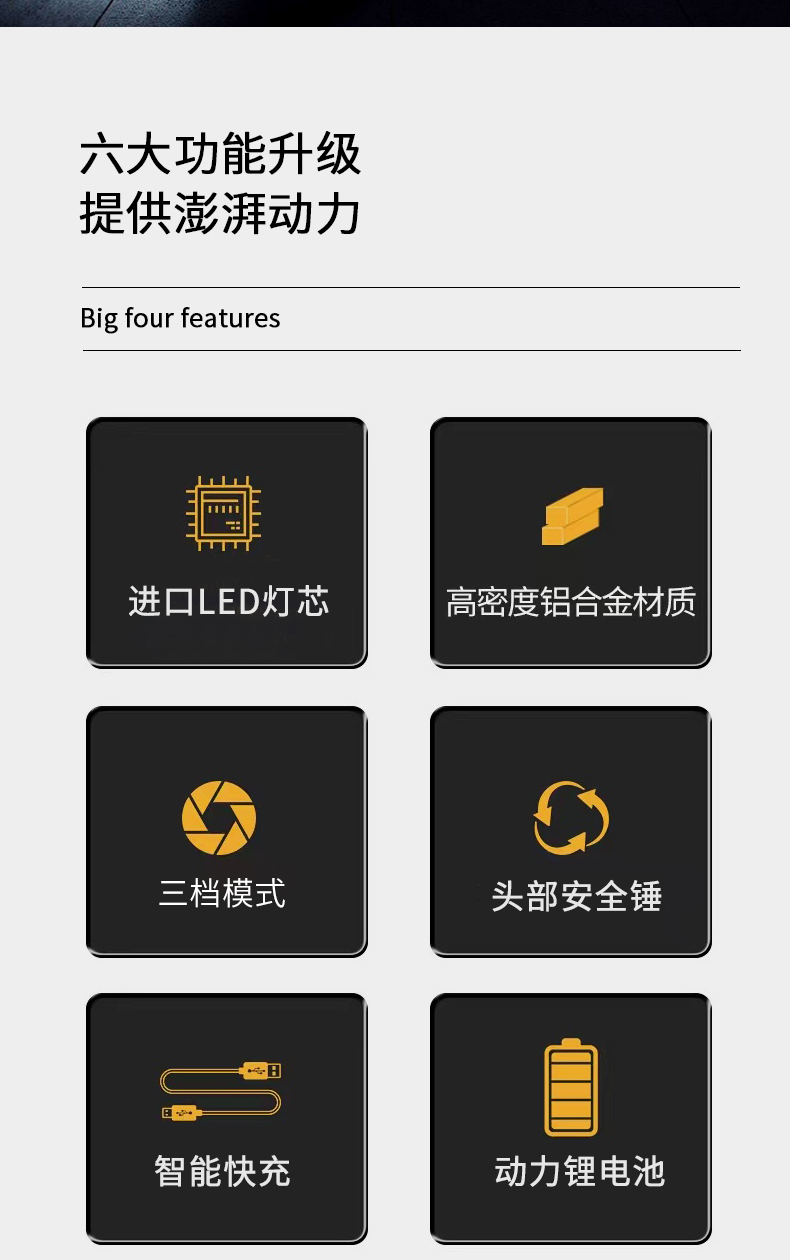 六大功能升级
提供澎湃动力

Big four features

进口LED灯芯

高密度铝合金材质

三档模式

头部安全锤

智能快充

动力锂电池