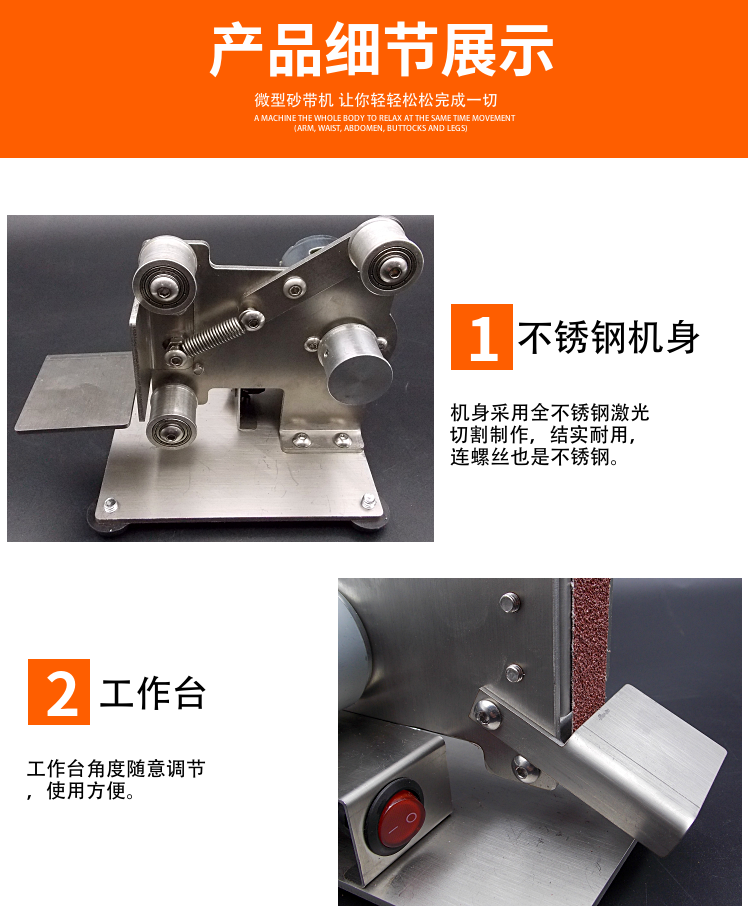 产品细节展示

微型砂带机 让你轻轻松松完成一切
A MACHINE THE WHOLE BODY TO RELAX AT THE SAME TIME MOVEMENT
(ARM, WAIST, ABDOMEN, BUTTOCKS AND LEGS)

1 不锈钢机身

机身采用全不锈钢激光切割制作，结实耐用，连螺丝也是不锈钢。

2 工作台

工作台角度随意调节，使用方便。