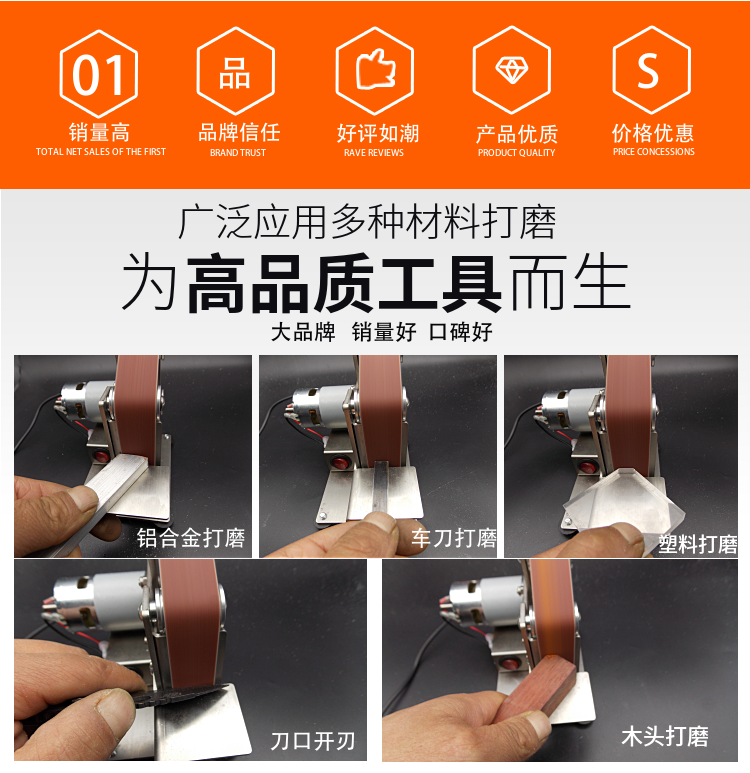 01
销量高
TOTAL NET SALES OF THE FIRST

品
品牌信任
BRAND TRUST

好评如潮
RAVE REVIEWS

产品优质
PRODUCT QUALITY

S
价格优惠
PRICE CONCESSIONS

广泛应用多种材料打磨
为高品质工具而生
大品牌 销量好 口碑好

铝合金打磨

车刀打磨

塑料打磨

刀口开刃

木头打磨