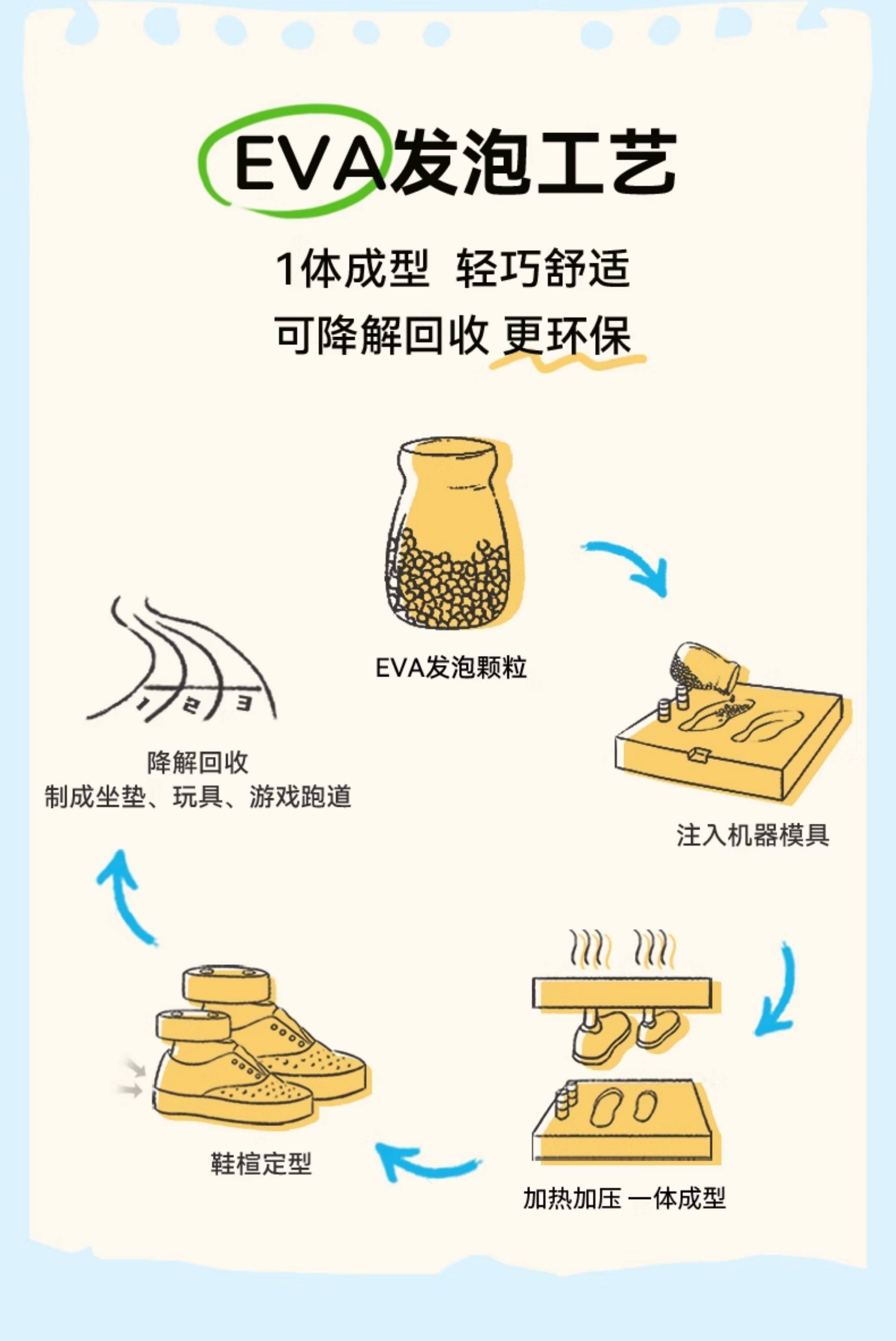 EVA发泡工艺

1体成型 轻巧舒适
可降解回收 更环保

EVA发泡颗粒

注入机器模具

加热加压 一体成型

鞋楦定型

1 2 3

降解回收
制成坐垫、玩具、游戏跑道