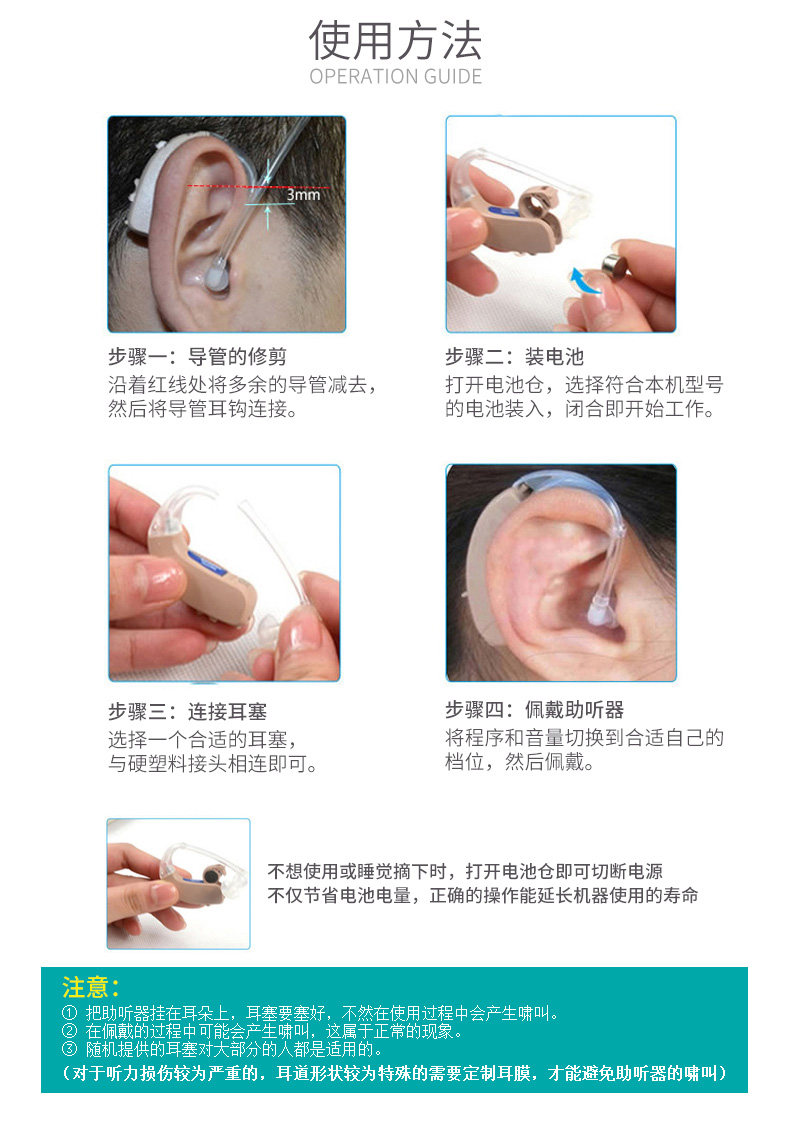 使用方法
OPERATION GUIDE

3mm

步骤一：导管的修剪
沿着红线处将多余的导管减去，然后将导管耳钩连接。

步骤二：装电池
打开电池仓，选择符合本机型号的电池装入，闭合即开始工作。

步骤三：连接耳塞
选择一个合适的耳塞，与硬塑料接头相连即可。

步骤四：佩戴助听器
将程序和音量切换到合适自己的档位，然后佩戴。

不想使用或睡觉摘下时，打开电池仓即可切断电源
不仅节省电池电量，正确的操作能延长机器使用的寿命

注意：
① 把助听器挂在耳朵上，耳塞要塞好，不然在使用过程中会产生啸叫。
② 在佩戴的过程中可能会产生啸叫，这属于正常的现象。
③ 随机提供的耳塞对大部分的人都是适用的。
（对于听力损伤较为严重的，耳道形状较为特殊的需要定制耳膜，才能避免助听器的啸叫）