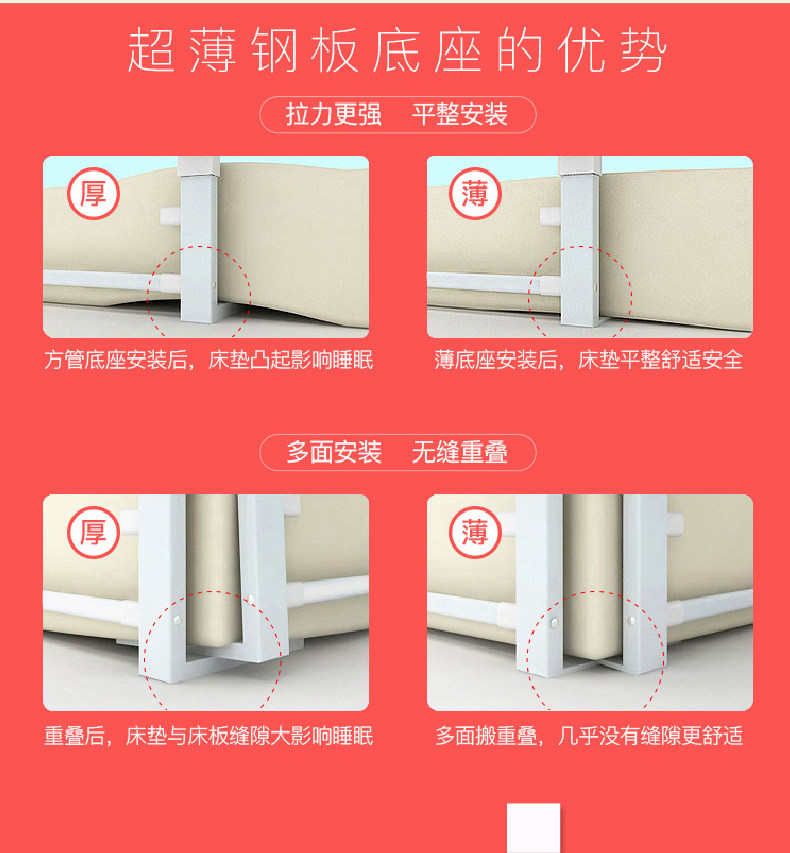 超薄钢板底座的优势

拉力更强　平整安装

厚

方管底座安装后，床垫凸起影响睡眠

薄

薄底座安装后，床垫平整舒适安全

多面安装　无缝重叠

厚

重叠后，床垫与床板缝隙大影响睡眠

薄

多面搬重叠，几乎没有缝隙更舒适