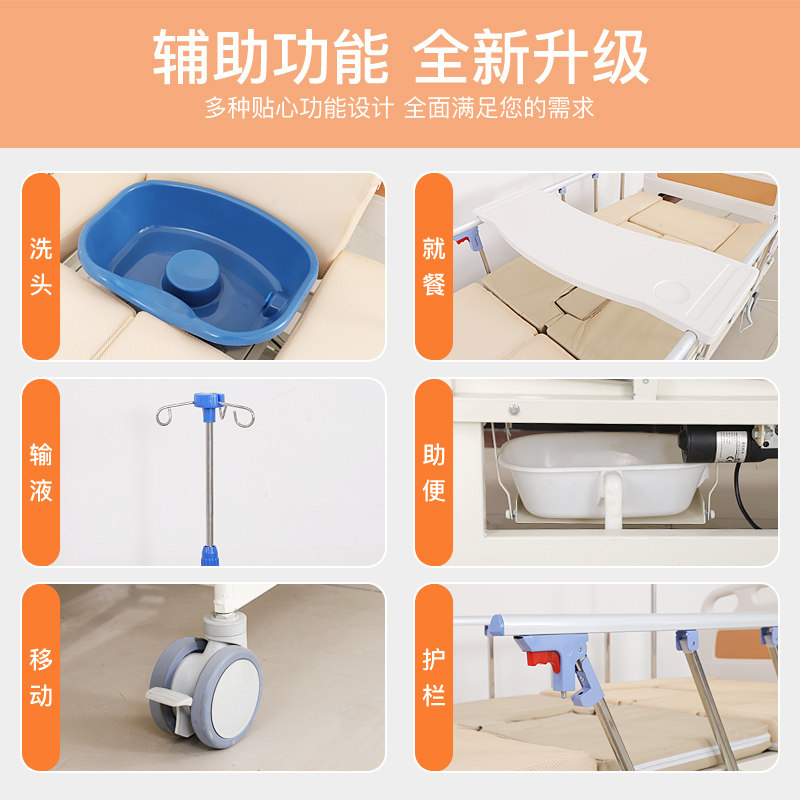 辅助功能 全新升级
多种贴心功能设计 全面满足您的需求

洗头

就餐

输液

助便

移动

护栏