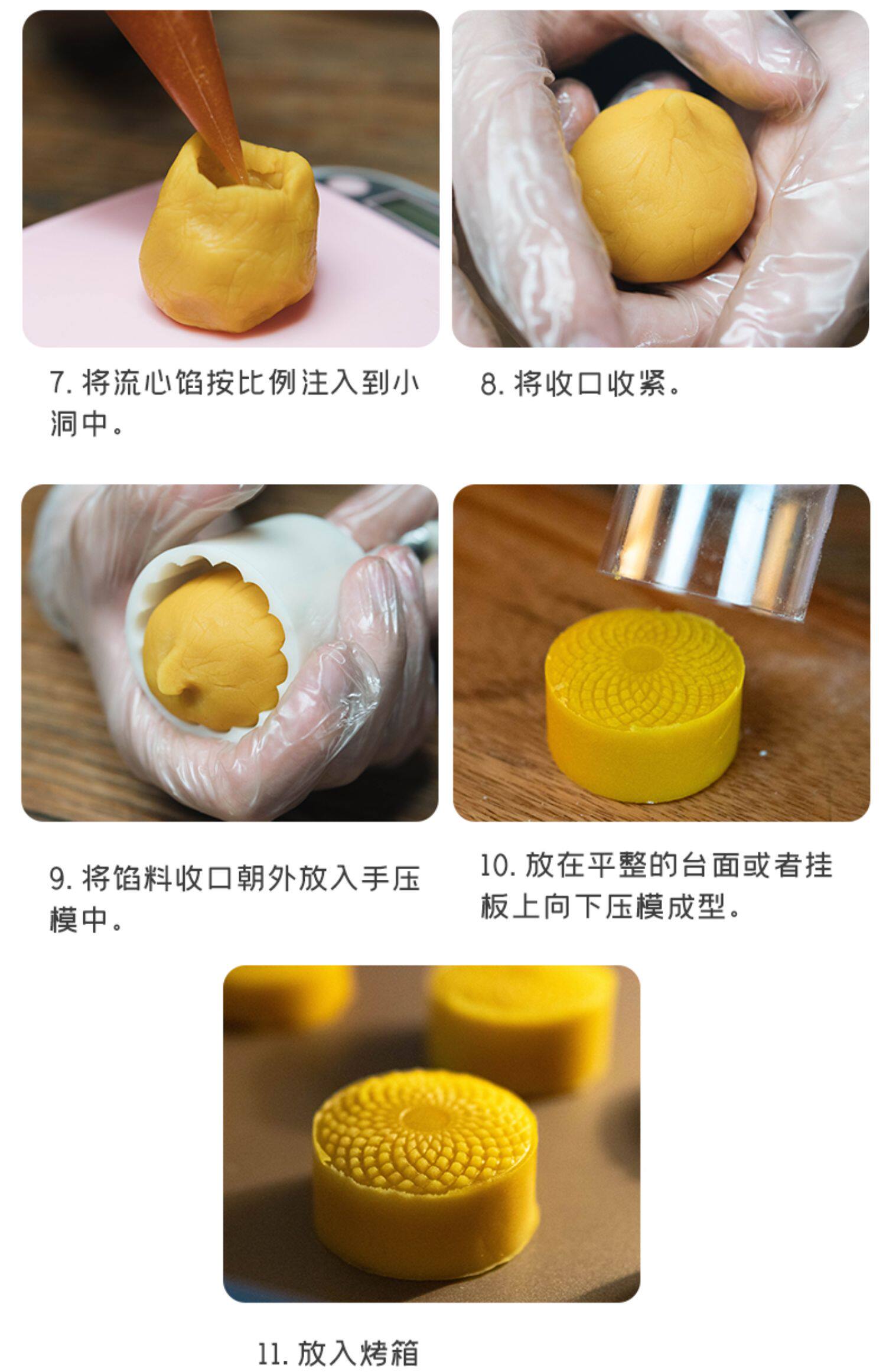 7. 将流心馅按比例注入到小洞中。

8. 将收口收紧。

9. 将馅料收口朝外放入手压模中。

10. 放在平整的台面或者挂板上向下压模成型。

11. 放入烤箱