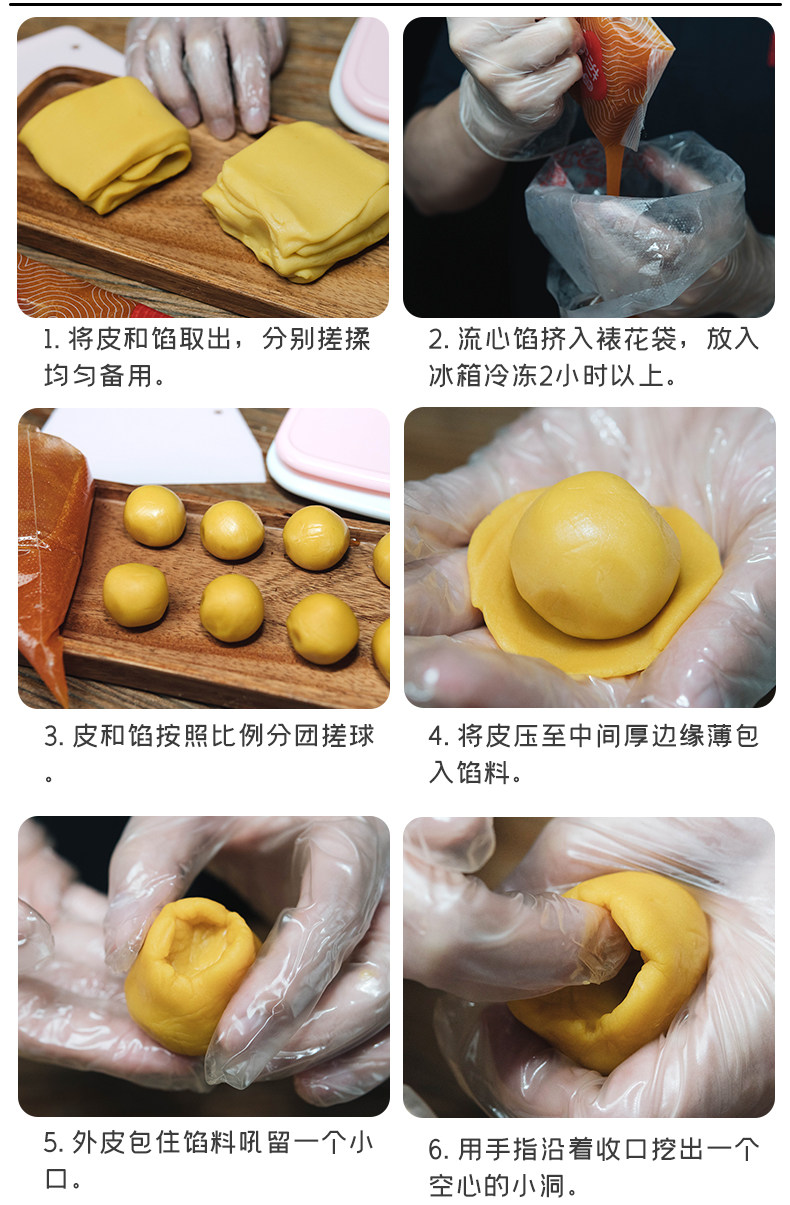 1. 将皮和馅取出，分别搓揉均匀备用。

2. 流心馅挤入裱花袋，放入冰箱冷冻2小时以上。

3. 皮和馅按照比例分团搓球。

4. 将皮压至中间厚边缘薄包入馅料。

5. 外皮包住馅料吼留一个小口。

6. 用手指沿着收口挖出一个空心的小洞。