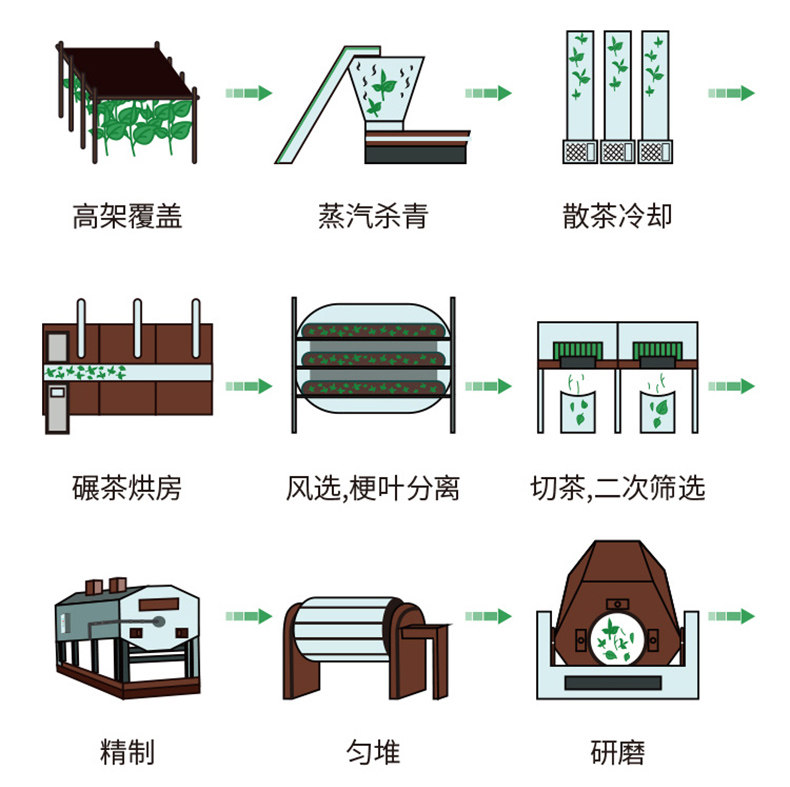 高架覆盖

蒸汽杀青

散茶冷却

碾茶烘房

风选,梗叶分离

切茶,二次筛选

精制

匀堆

研磨