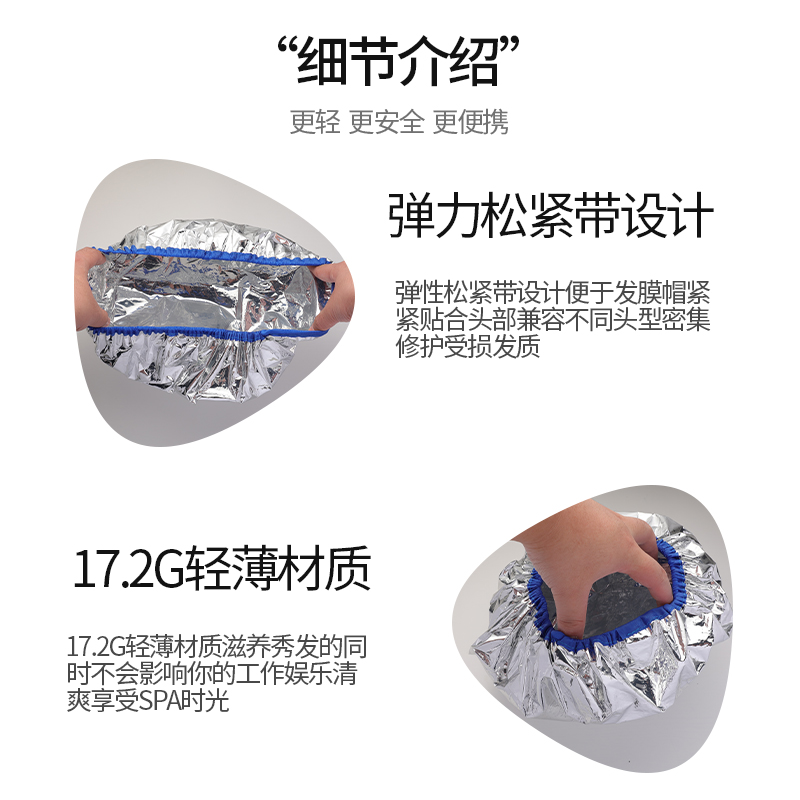 “细节介绍”

更轻 更安全 更便携

弹力松紧带设计

弹性松紧带设计便于发膜帽紧紧贴合头部兼容不同头型密集修护受损发质

17.2G轻薄材质

17.2G轻薄材质滋养秀发的同时不会影响你的工作娱乐清爽享受SPA时光