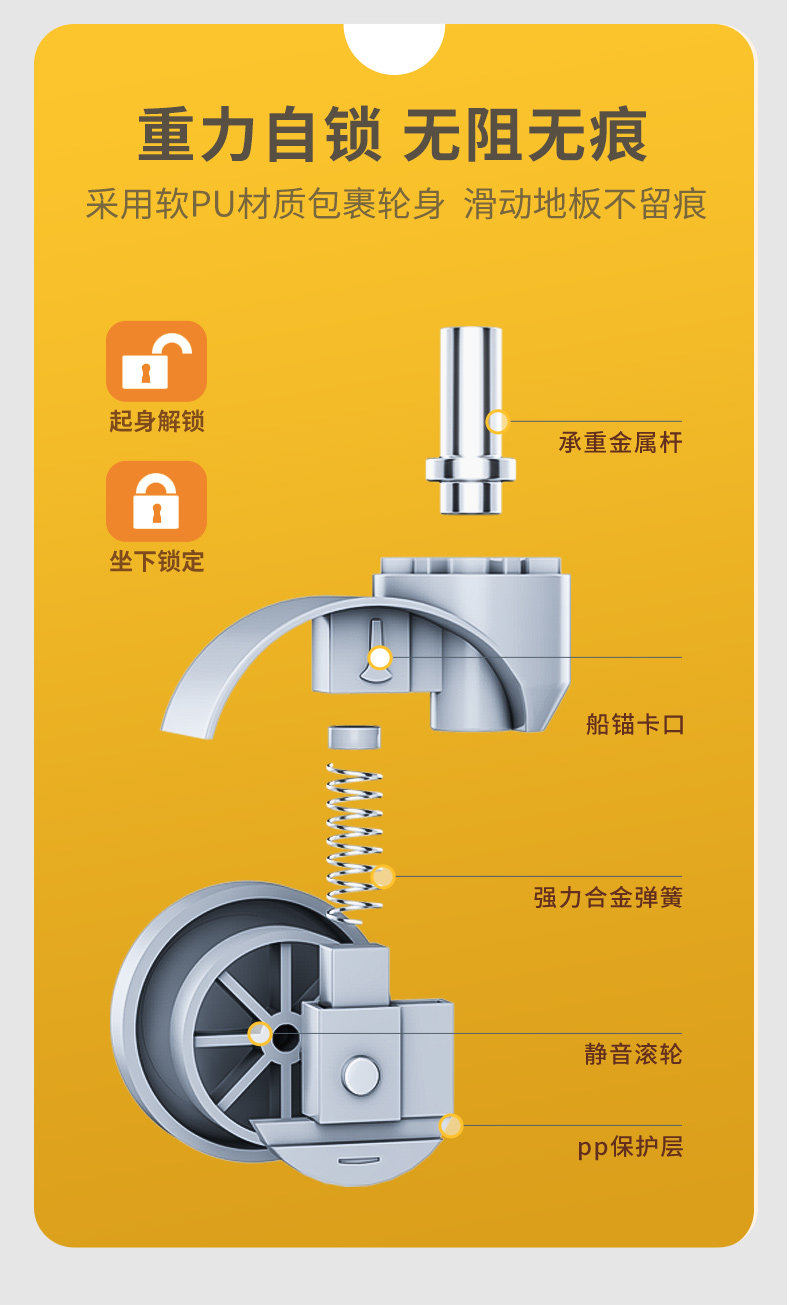 重力自锁 无阻无痕

采用软PU材质包裹轮身 滑动地板不留痕

起身解锁

坐下锁定

承重金属杆

船锚卡口

强力合金弹簧

静音滚轮

pp保护层