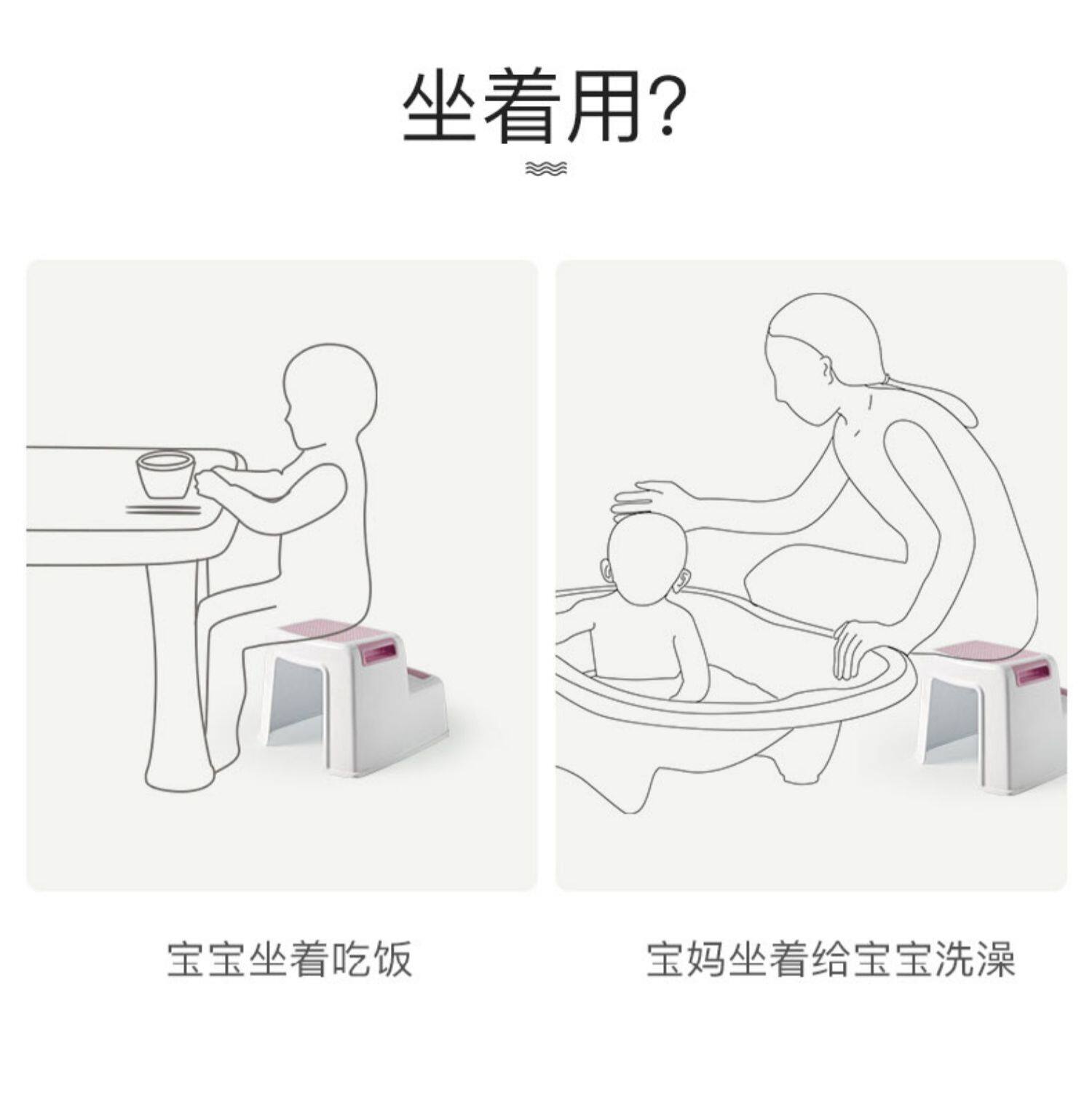 坐着用?

宝宝坐着吃饭

宝妈坐着给宝宝洗澡