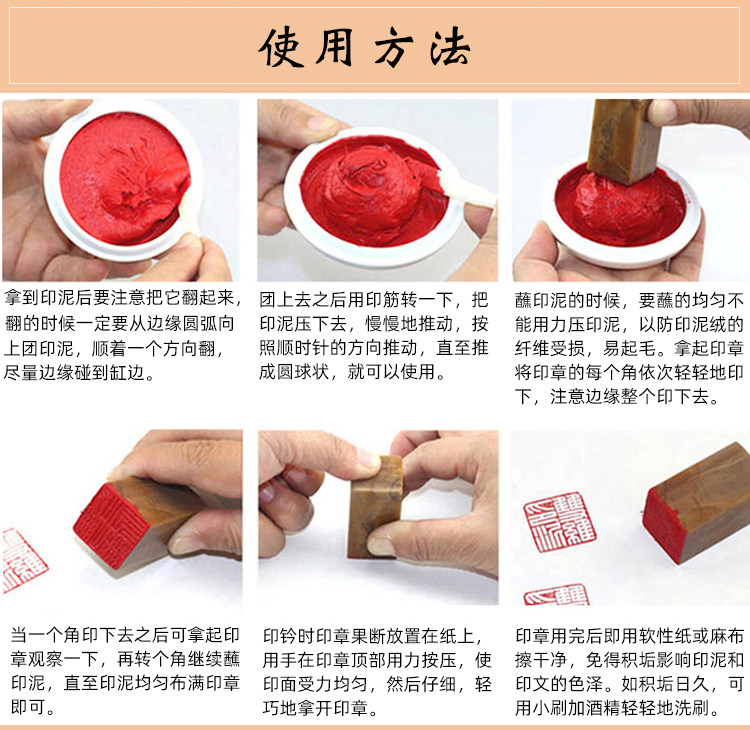 使用方法

拿到印泥后要注意把它翻起来，翻的时候一定要从边缘圆弧向上团印泥，顺着一个方向翻，尽量边缘碰到缸边。

团上去之后用印筋转一下，把印泥压下去，慢慢地推动，按照顺时针的方向推动，直至推成圆球状，就可以使用。

蘸印泥的时候，要蘸的均匀不能用力压印泥，以防印泥绒的纤维受损，易起毛。拿起印章将印章的每个角依次轻轻地印下，注意边缘整个印下去。

当一个角印下去之后可拿起印章观察一下，再转个角继续蘸印泥，直至印泥均匀布满印章即可。

印钤时印章果断放置在纸上，用手在印章顶部用力按压，使印面受力均匀，然后仔细，轻巧地拿开印章。

印章用完后即用软性纸或麻布擦干净，免得积垢影响印泥和印文的色泽。如积垢日久，可用小刷加酒精轻轻地洗刷。