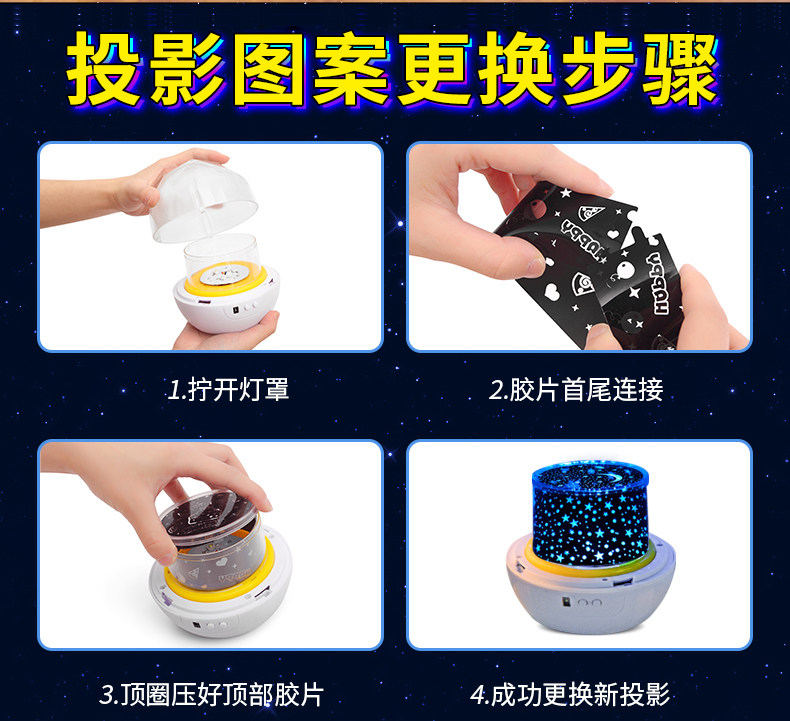 投影图案更换步骤

1.拧开灯罩

2.胶片首尾连接

3.顶圈压好顶部胶片

4.成功更换新投影