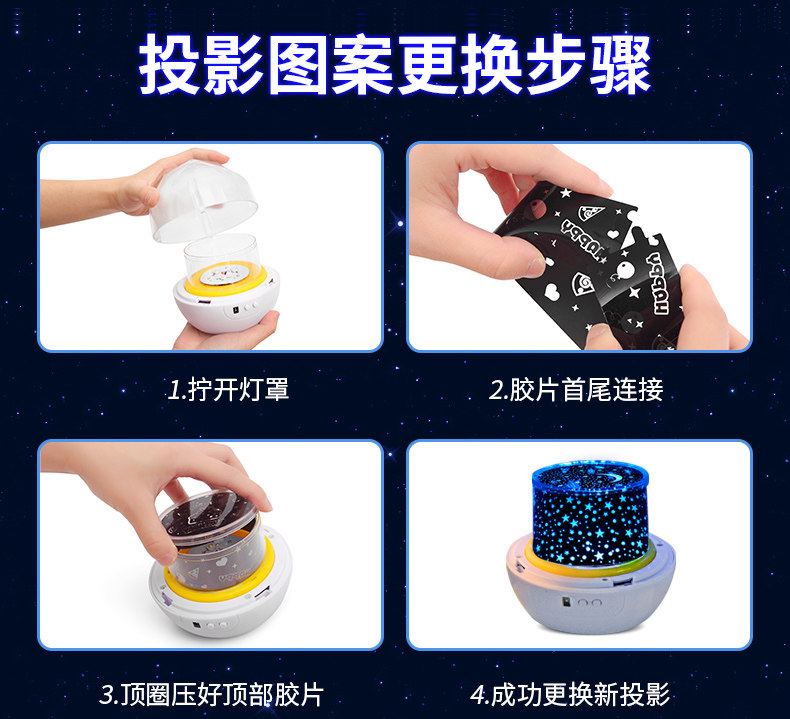 投影图案更换步骤

1.拧开灯罩

2.胶片首尾连接

3.顶圈压好顶部胶片

4.成功更换新投影