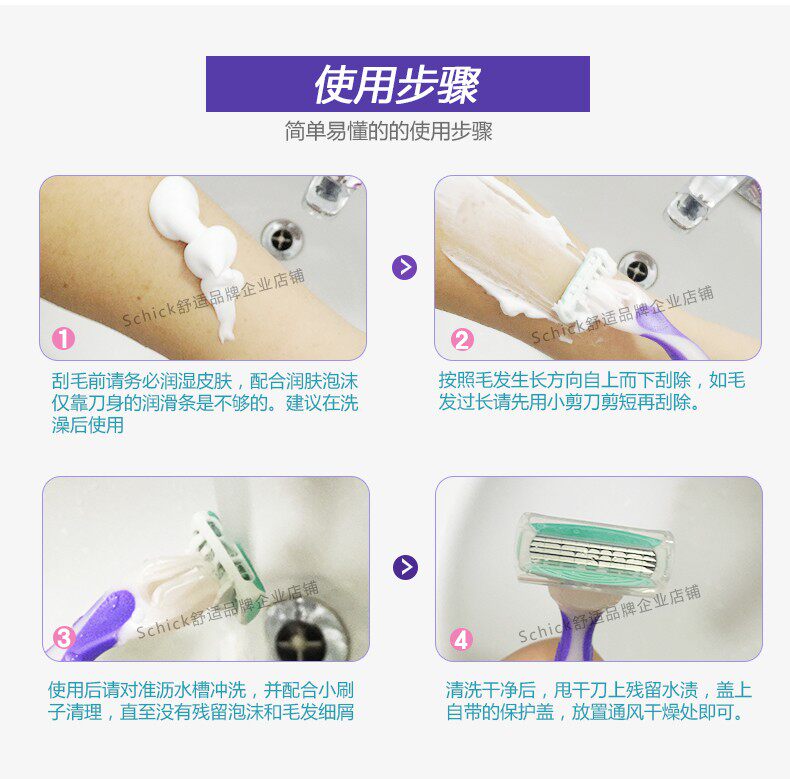 使用步骤

简单易懂的的使用步骤

Schick舒适品牌企业店铺

1

刮毛前请务必润湿皮肤，配合润肤泡沫仅靠刀身的润滑条是不够的。建议在洗澡后使用

Schick舒适品牌企业店铺

2

按照毛发生长方向自上而下刮除，如毛发过长请先用小剪刀剪短再刮除。

Schick舒适品牌企业店铺

3

使用后请对准沥水槽冲洗，并配合小刷子清理，直至没有残留泡沫和毛发细屑

Schick舒适品牌企业店铺

4

清洗干净后，甩干刀上残留水渍，盖上自带的保护盖，放置通风干燥处即可。