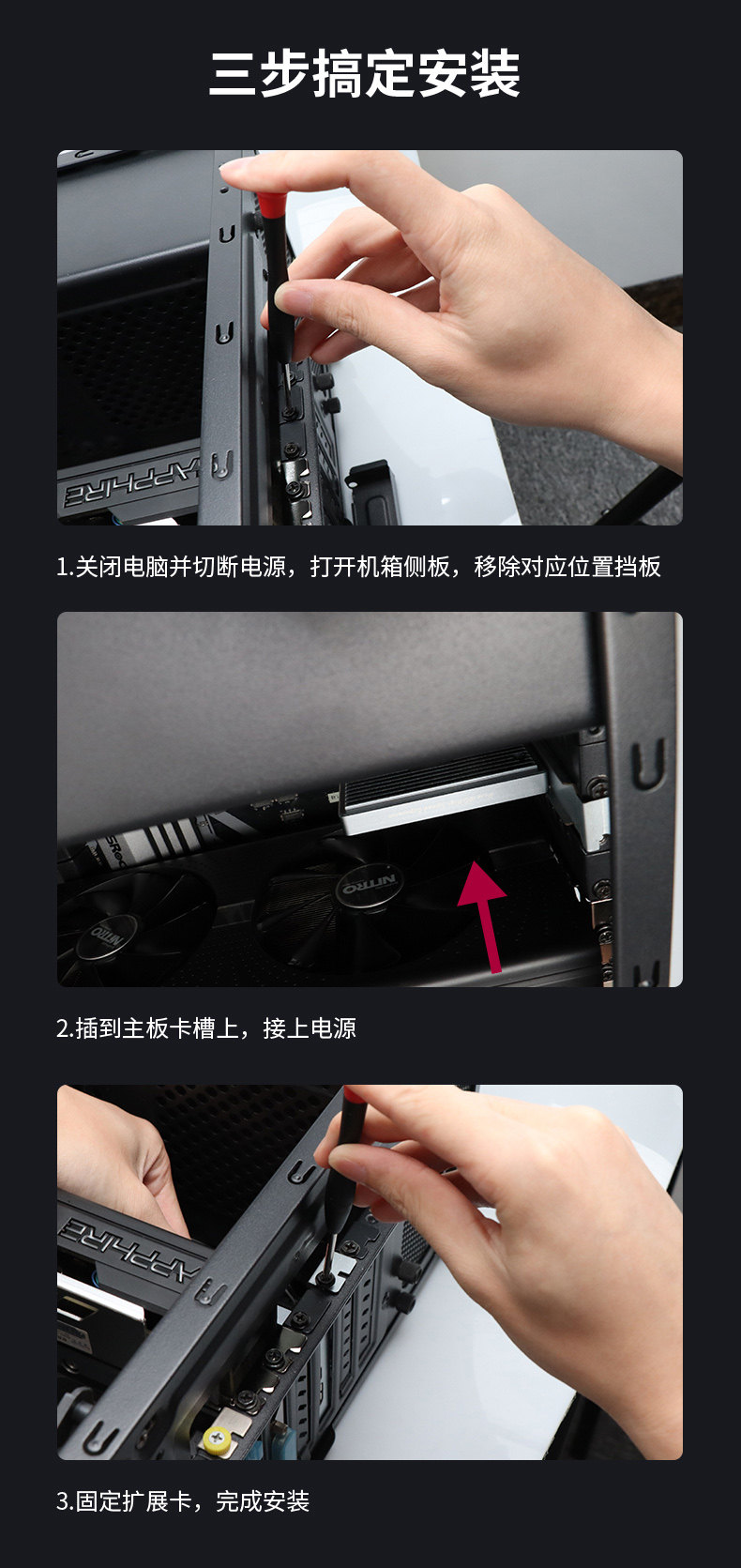 三步搞定安装

SAPPHIRE

1.关闭电脑并切断电源，打开机箱侧板，移除对应位置挡板

NITRO

NITRO

2.插到主板卡槽上，接上电源

SAPPHIRE

3.固定扩展卡，完成安装